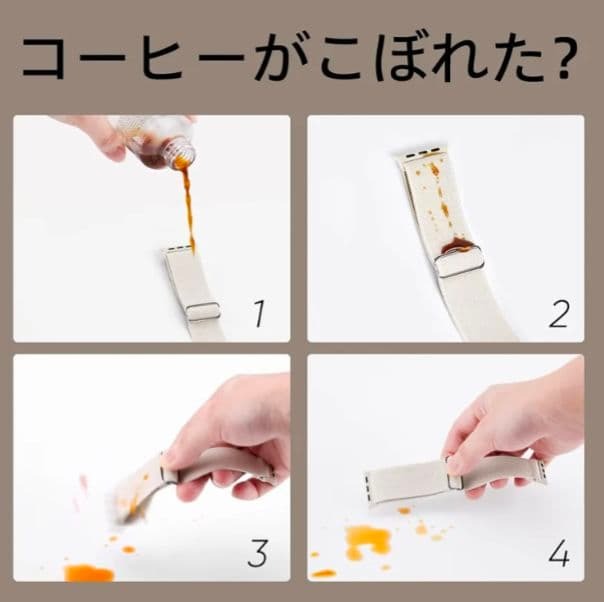 コーヒーがこぼれた?

1

2

3

4