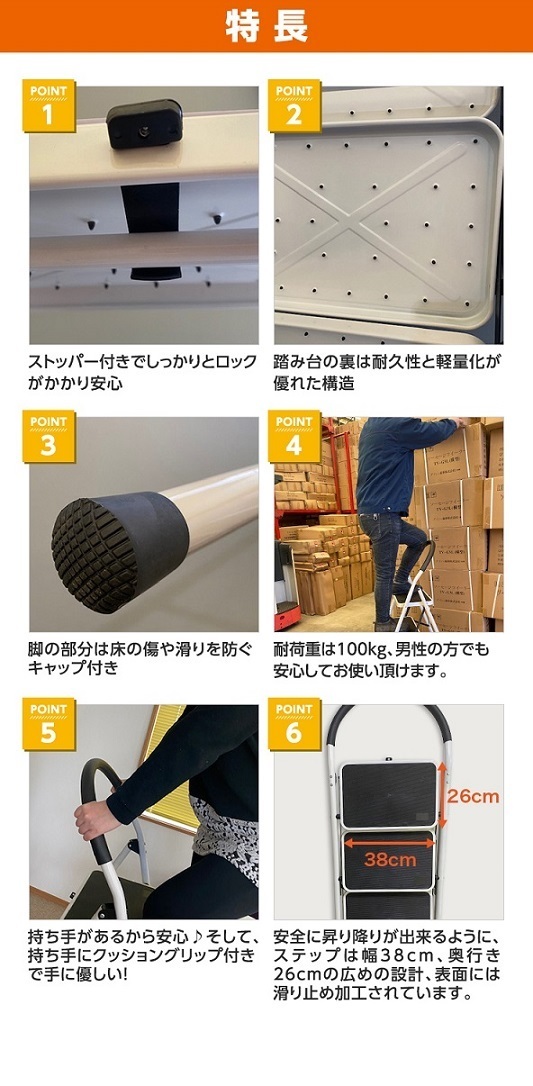 特長

POINT
1

ストッパー付きでしっかりとロックがかかり安心

POINT
2

踏み台の裏は耐久性と軽量化が優れた構造

POINT
3

脚の部分は床の傷や滑りを防ぐキャップ付き

POINT
4

耐荷重は100kg、男性の方でも安心してお使い頂けます。

POINT
5

持ち手があるから安心♪そして、持ち手にクッショングリップ付きで手に優しい!

POINT
6

26cm

38cm

安全に昇り降りが出来るように、ステップは幅38cm、奥行き26cmの広めの設計、表面には滑り止め加工されています。