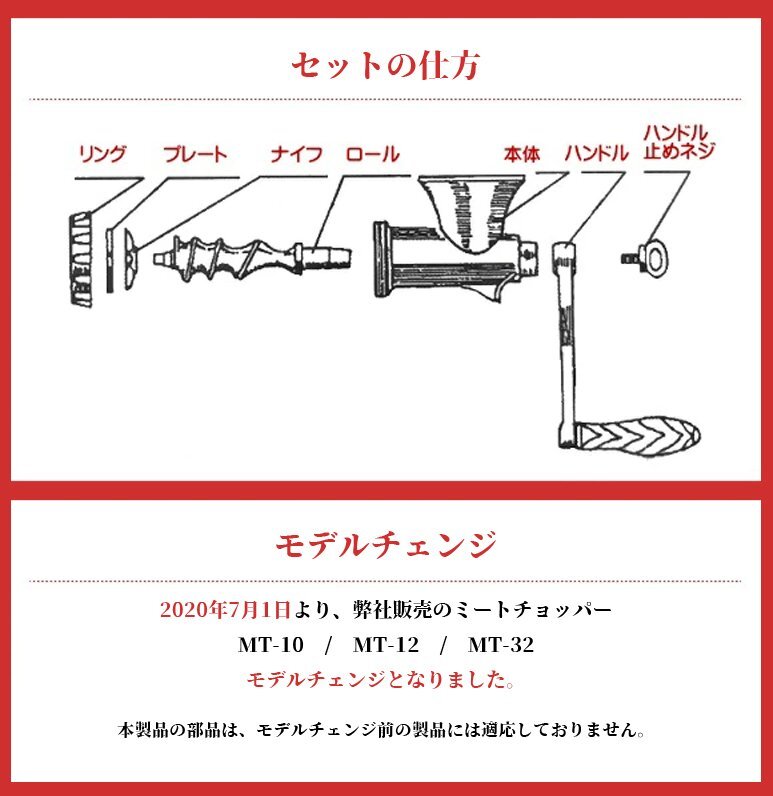 セットの仕方

リング　プレート　ナイフ　ロール　本体　ハンドル　ハンドル止めネジ

モデルチェンジ

2020年7月1日より、弊社販売のミートチョッパー

MT-10　/　MT-12　/　MT-32

モデルチェンジとなりました。

本製品の部品は、モデルチェンジ前の製品には適応しておりません。