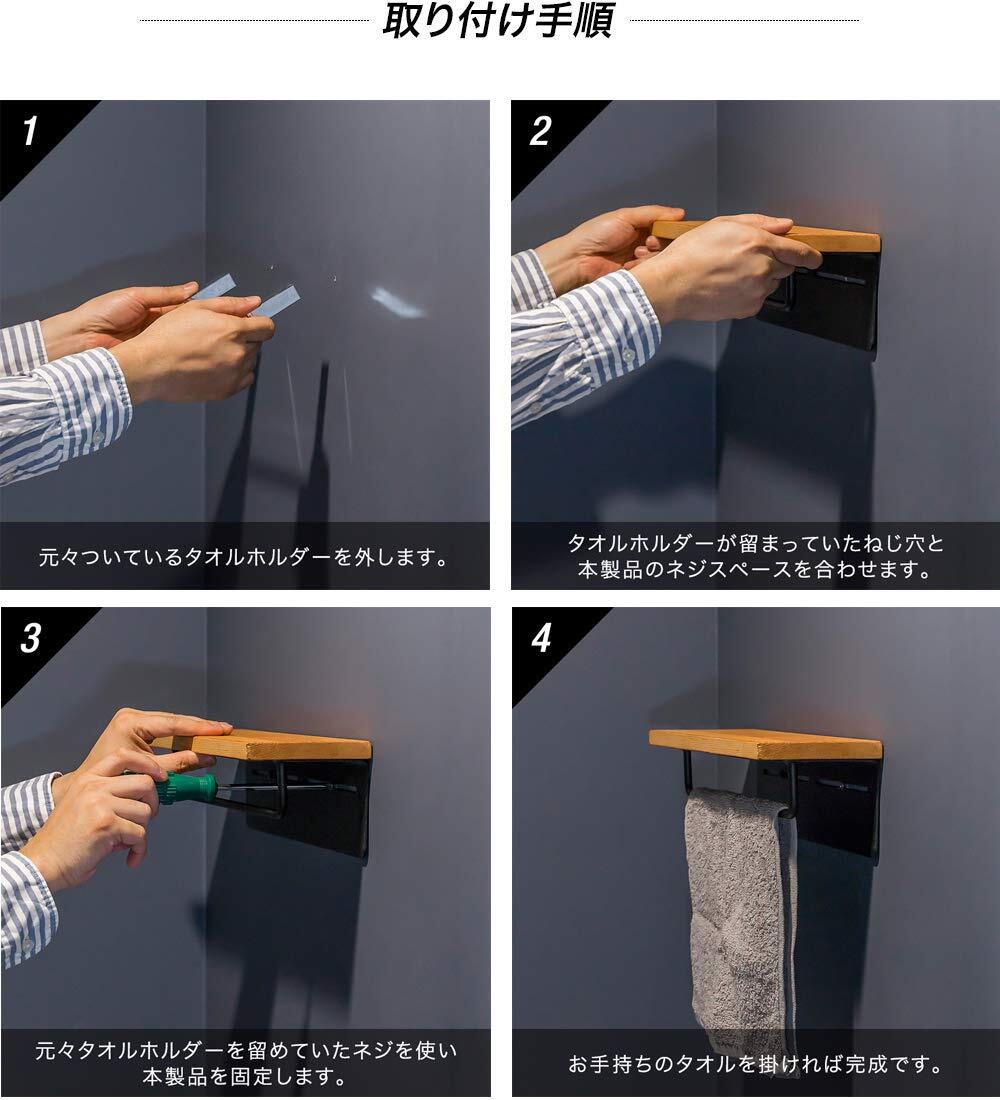 取り付け手順

1

元々ついているタオルホルダーを外します。

2

タオルホルダーが留まっていたねじ穴と本製品のネジスペースを合わせます。

3

元々タオルホルダーを留めていたネジを使い本製品を固定します。

4

お手持ちのタオルを掛ければ完成です。