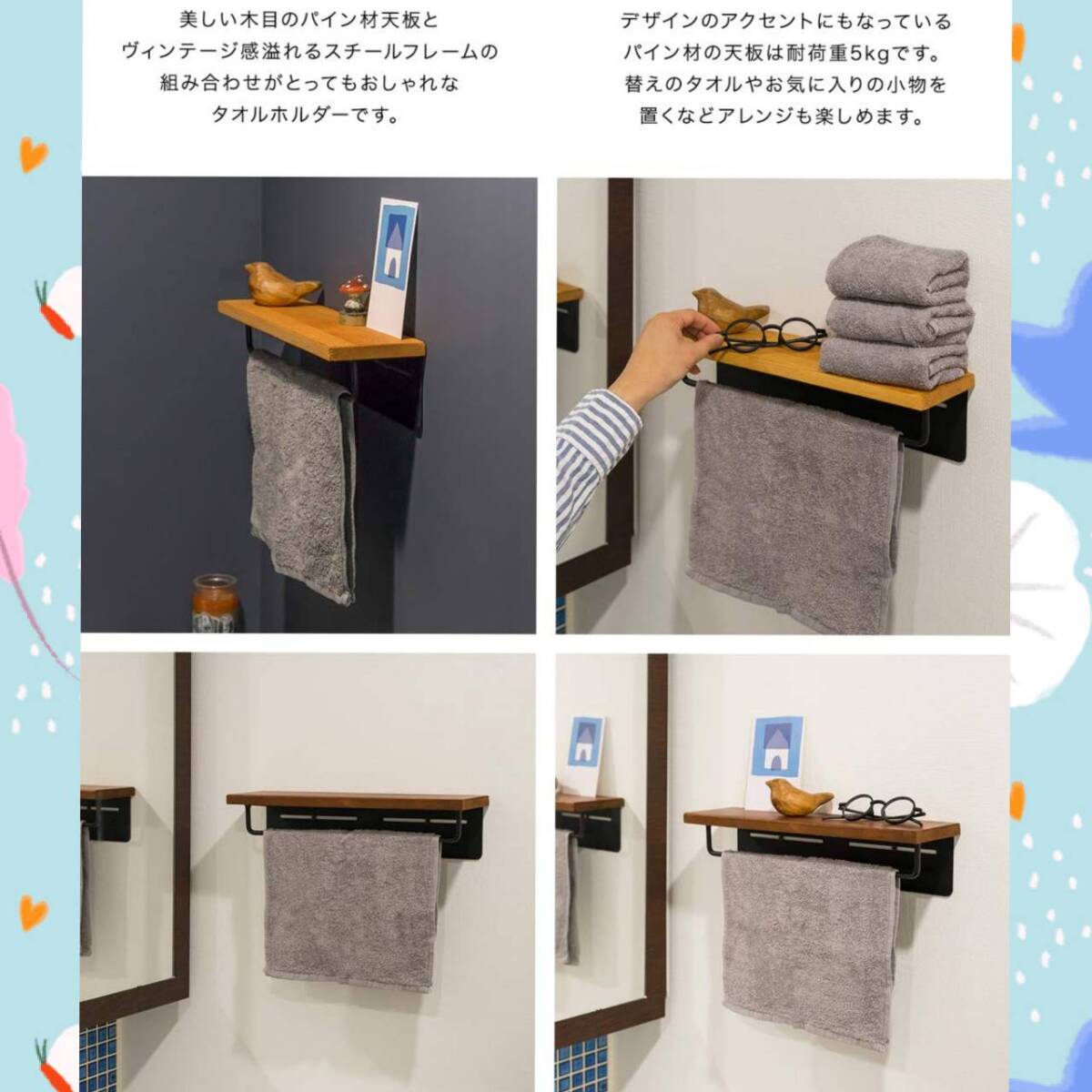 美しい木目のパイン材天板と
ヴィンテージ感溢れるスチールフレームの
組み合わせがとってもおしゃれな
タオルホルダーです。

デザインのアクセントにもなっている
パイン材の天板は耐荷重5kgです。
替えのタオルやお気に入りの小物を
置くなどアレンジも楽しめます。