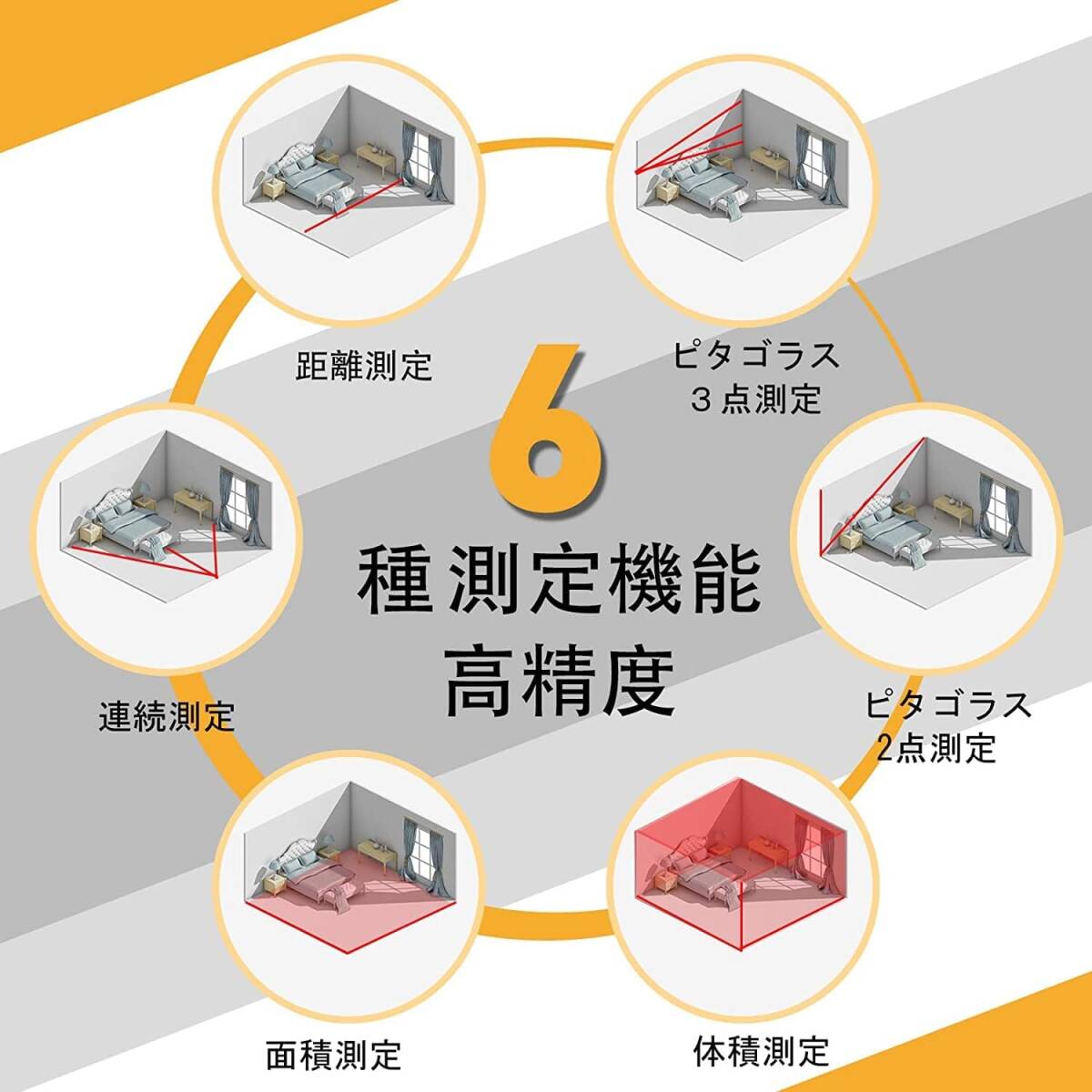 距離測定

ピタゴラス
３点測定

6
種測定機能
高精度

連続測定

ピタゴラス
2点測定

面積測定

体積測定