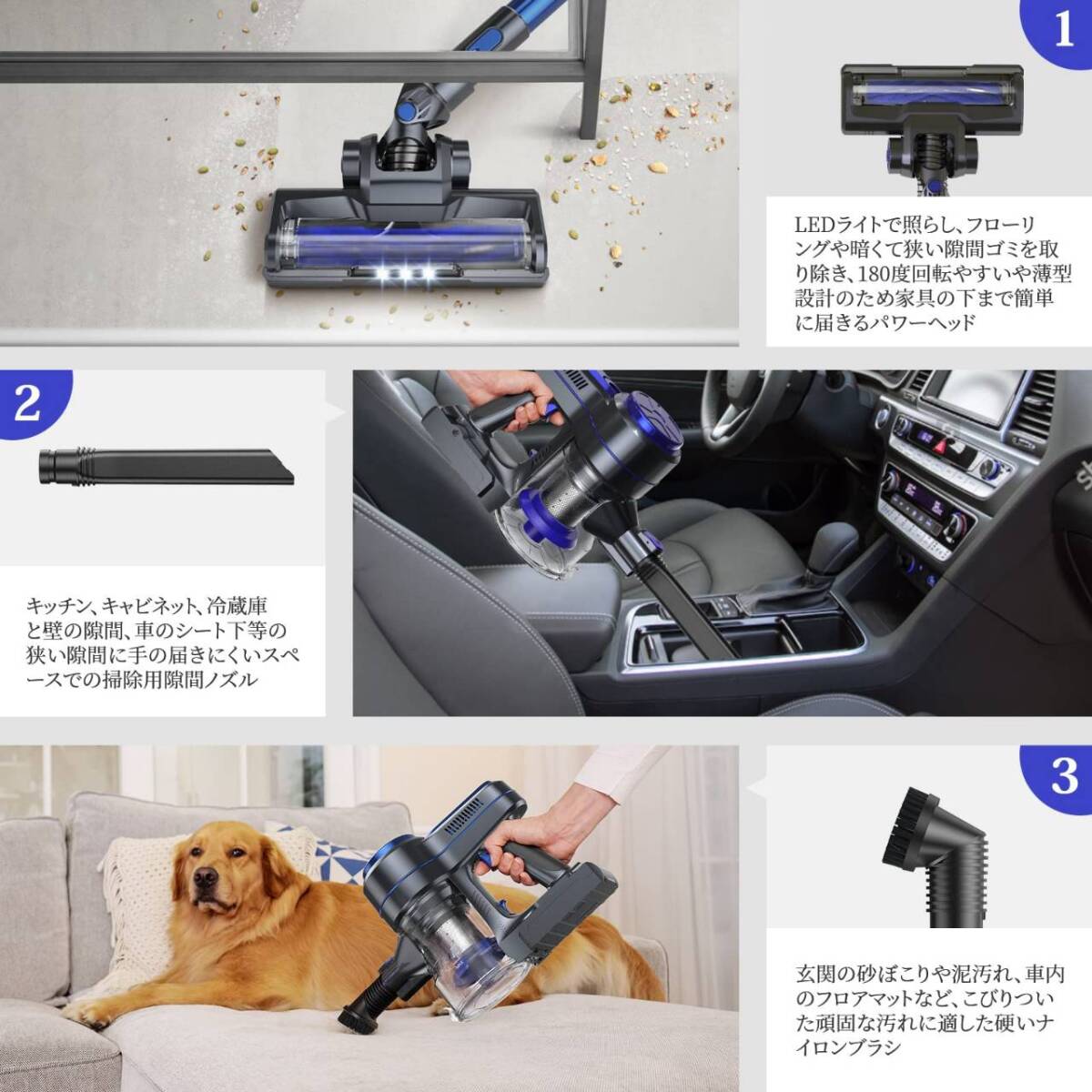 1

LEDライトで照らし、フローリングや暗くて狭い隙間ゴミを取り除き、180度回転やすいや薄型設計のため家具の下まで簡単に届きるパワーヘッド

2

キッチン、キャビネット、冷蔵庫と壁の隙間、車のシート下等の狭い隙間に手の届きにくいスペースでの掃除用隙間ノズル

3

玄関の砂ぼこりや泥汚れ、車内のフロアマットなど、こびりついた頑固な汚れに適した硬いナイロンブラシ