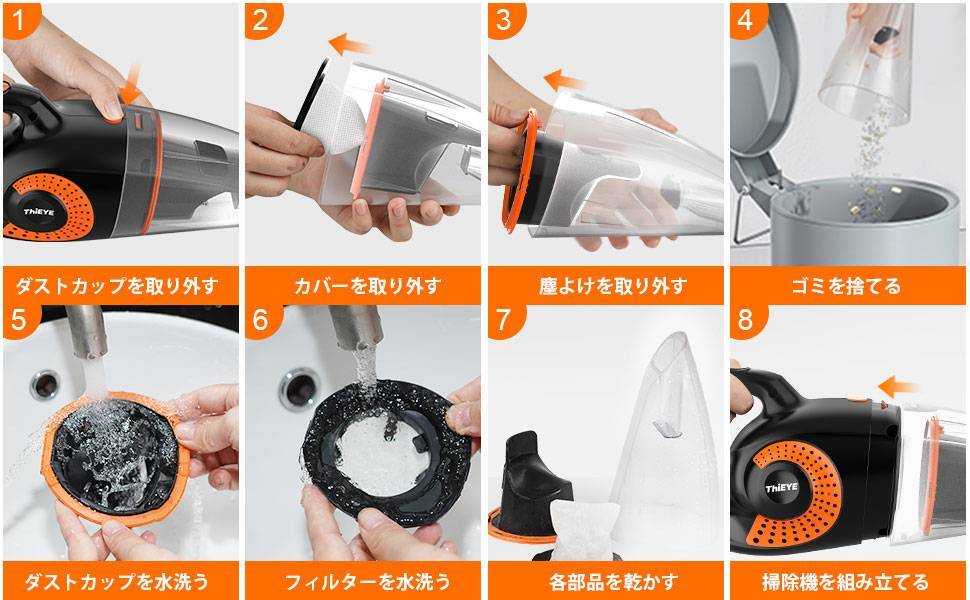 1
ThiEYE
ダストカップを取り外す

2
カバーを取り外す

3
塵よけを取り外す

4
ゴミを捨てる

5
ダストカップを水洗う

6
フィルターを水洗う

7
各部品を乾かす

8
ThiEYE
掃除機を組み立てる