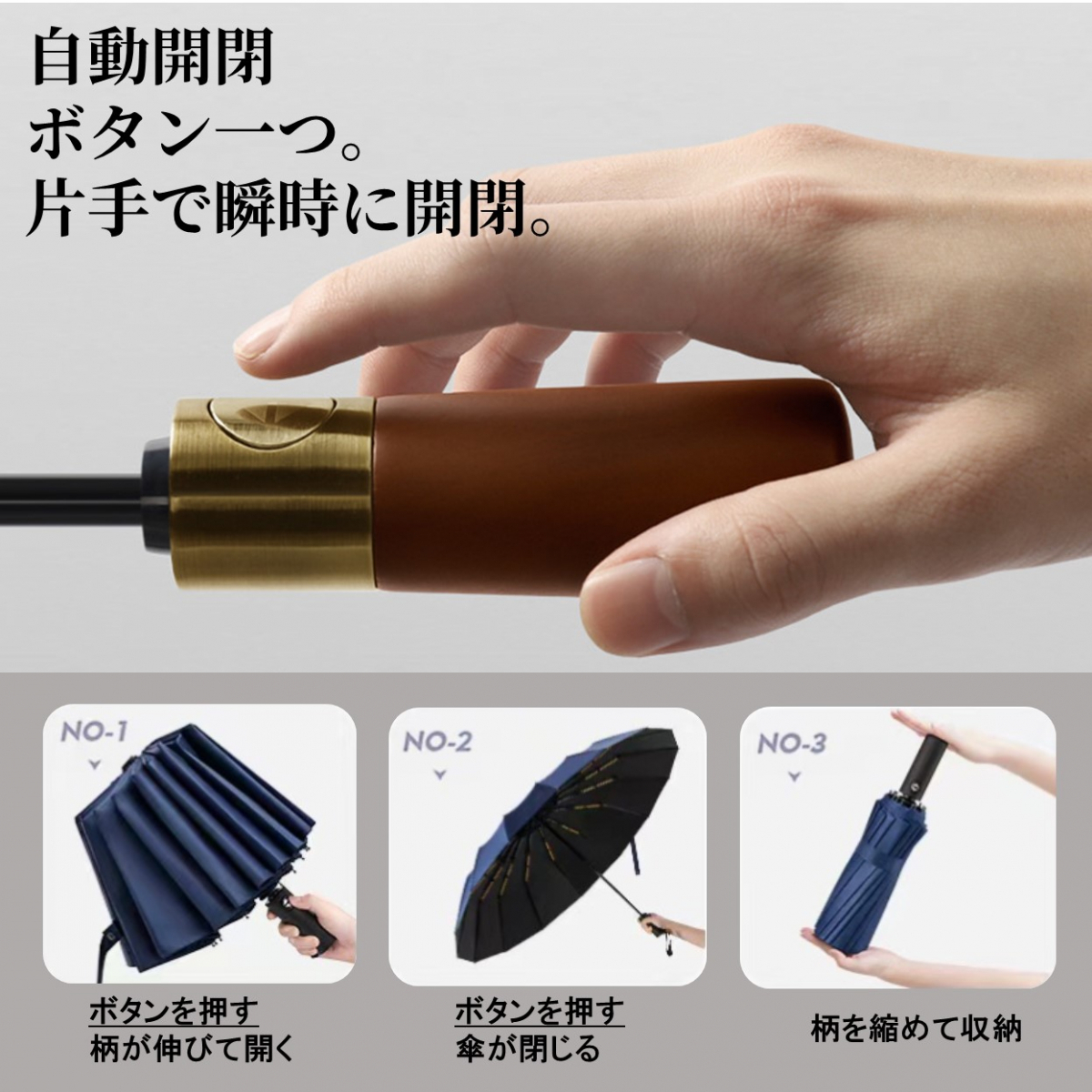 自動開閉
ボタン一つ。
片手で瞬時に開閉。

NO-1

ボタンを押す
柄が伸びて開く

NO-2

ボタンを押す
傘が閉じる

NO-3

柄を縮めて収納