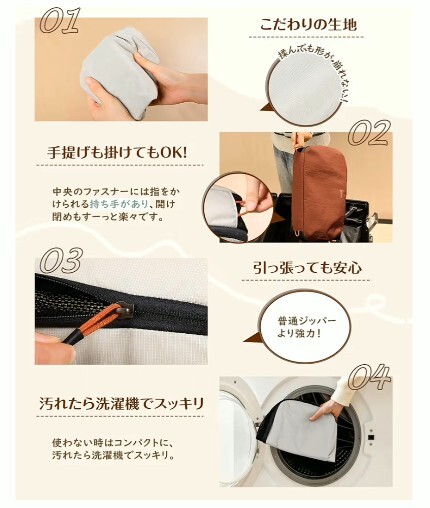 01

こだわりの生地

揉んでも形が崩れない!

02

手提げも掛けてもOK!

中央のファスナーには指をかけられる持ち手があり、開け閉めもすーっと楽々です。

03

引っ張っても安心

普通ジッパーより強力!

04

汚れたら洗濯機でスッキリ

使わない時はコンパクトに、汚れたら洗濯機でスッキリ。