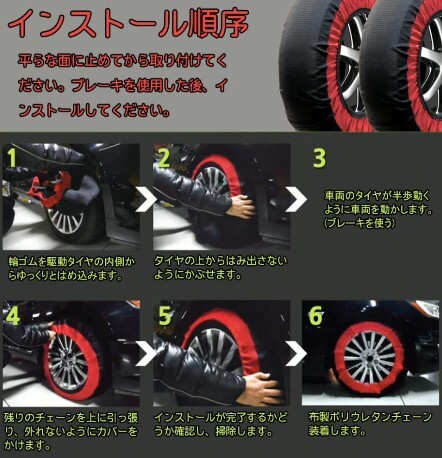 インストール順序

平らな面に止めてから取り付けてください。ブレーキを使用した後、インストールしてください。

1

輪ゴムを駆動タイヤの内側からゆっくりとはめ込みます。

2

タイヤの上からはみ出さないようにかぶせます。

3

車両のタイヤが半歩動くように車両を動かします。(ブレーキを使う)

4

残りのチェーンを上に引っ張り、外れないようにカバーをかけます。

5

インストールが完了するかどうか確認し、掃除します。

6

布製ポリウレタンチェーン装着します。