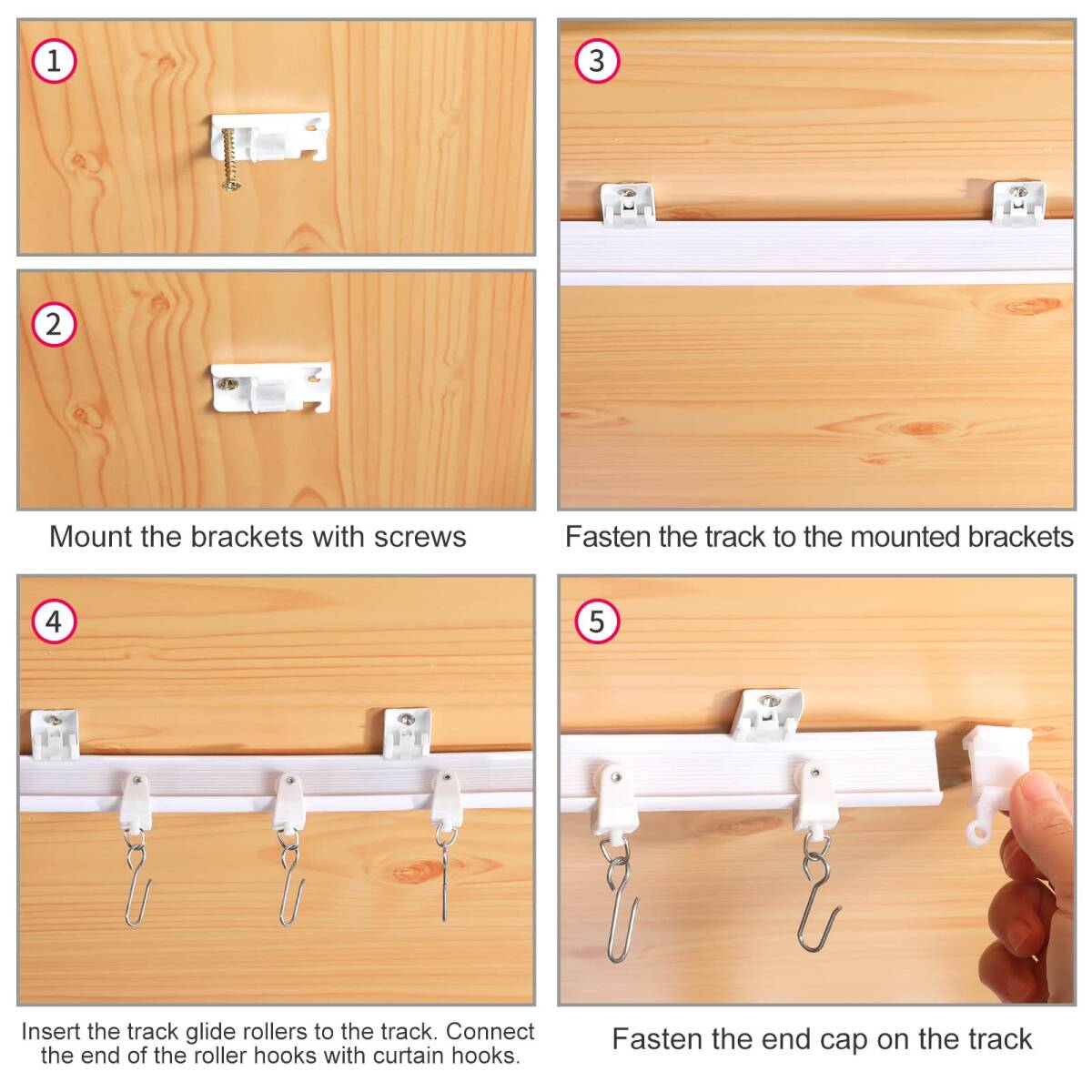 1

2

Mount the brackets with screws

3

Fasten the track to the mounted brackets

4

Insert the track glide rollers to the track. Connect the end of the roller hooks with curtain hooks.

5

Fasten the end cap on the track