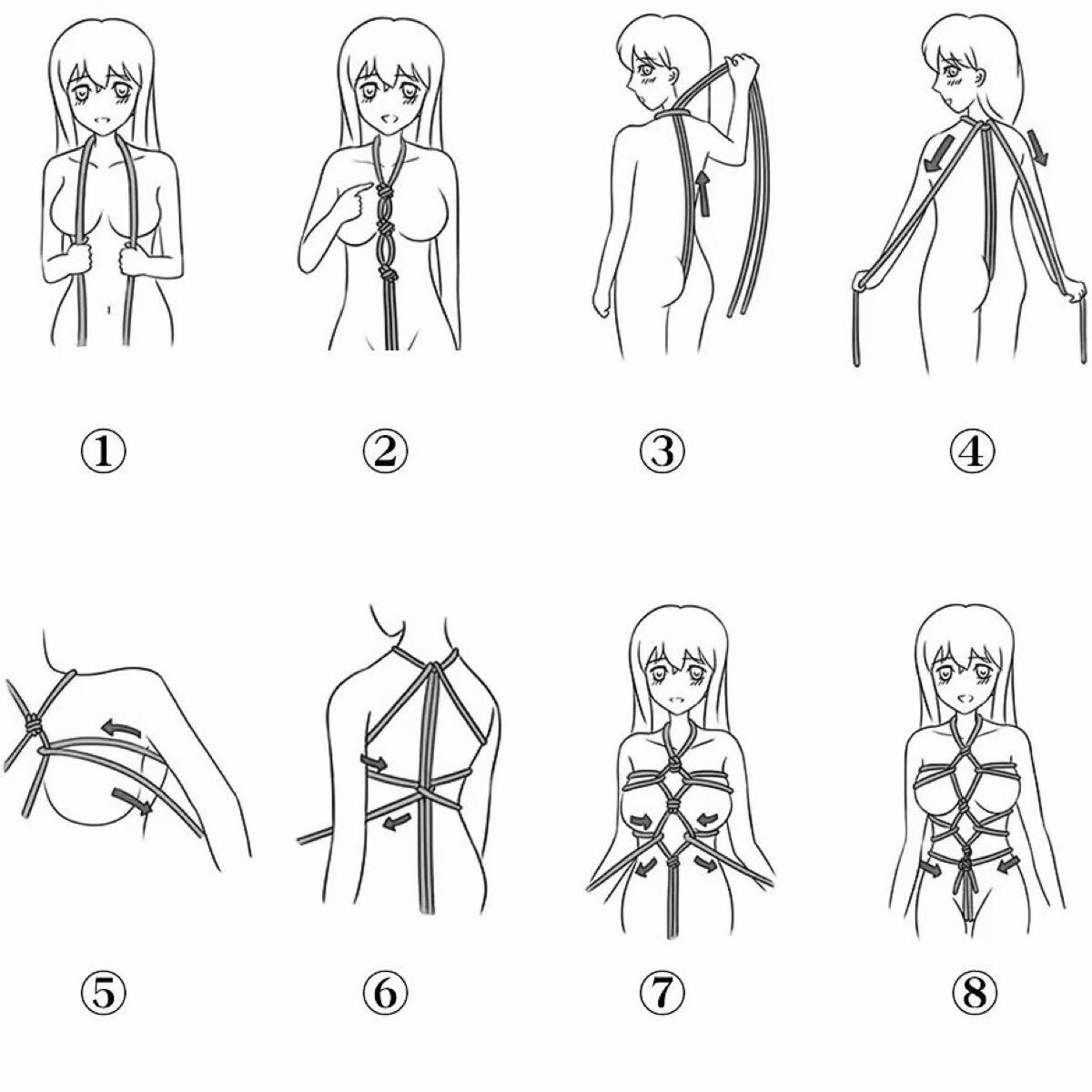 ①

②

③

④

⑤

⑥

⑦

⑧