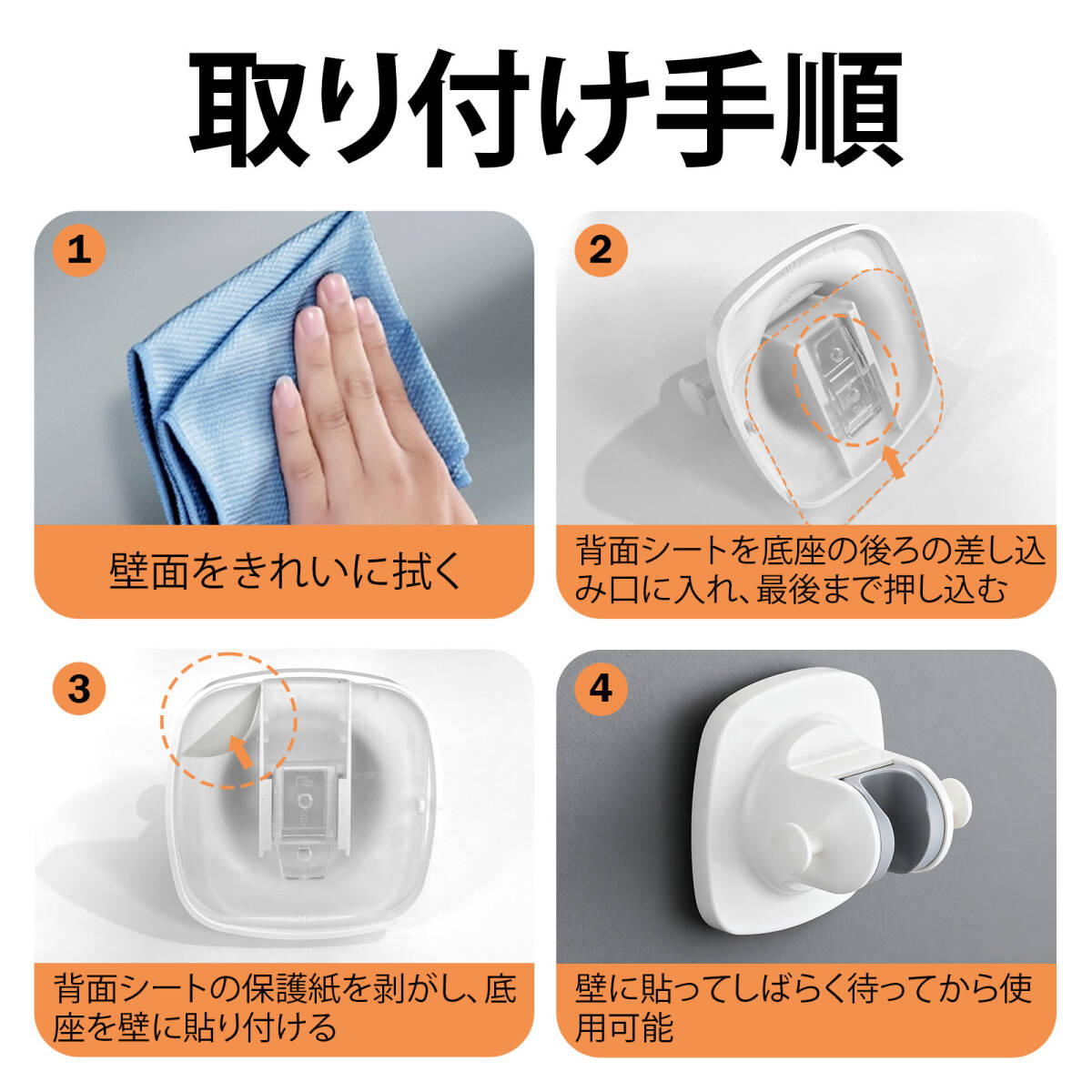 取り付け手順

1

壁面をきれいに拭く

2

背面シートを底座の後ろの差し込み口に入れ、最後まで押し込む

3

背面シートの保護紙を剥がし、底座を壁に貼り付ける

4

壁に貼ってしばらく待ってから使用可能