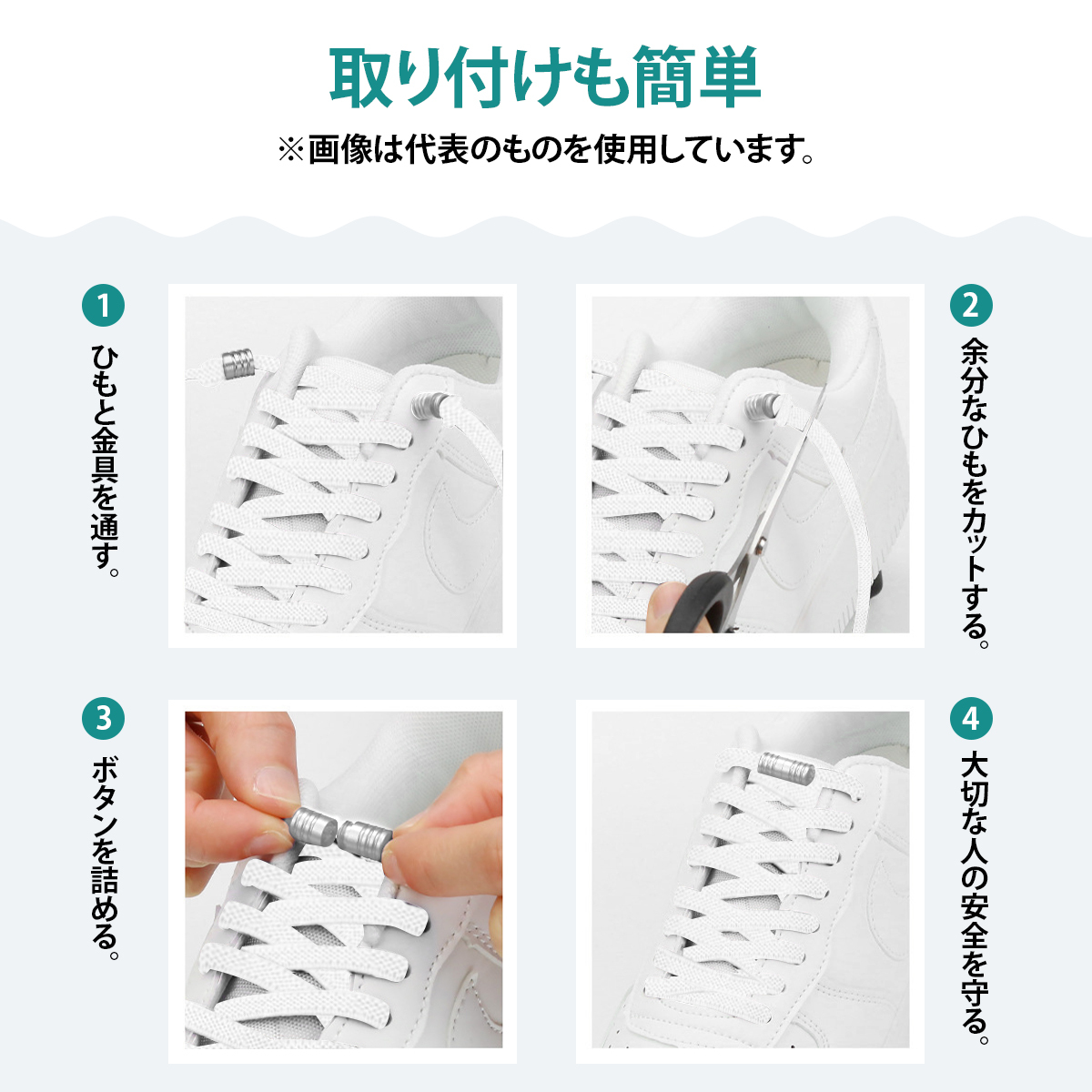 取り付けも簡単

※画像は代表のものを使用しています。

1
ひもと金具を通す。

2
余分なひもをカットする。

3
ボタンを詰める。

4
大切な人の安全を守る。