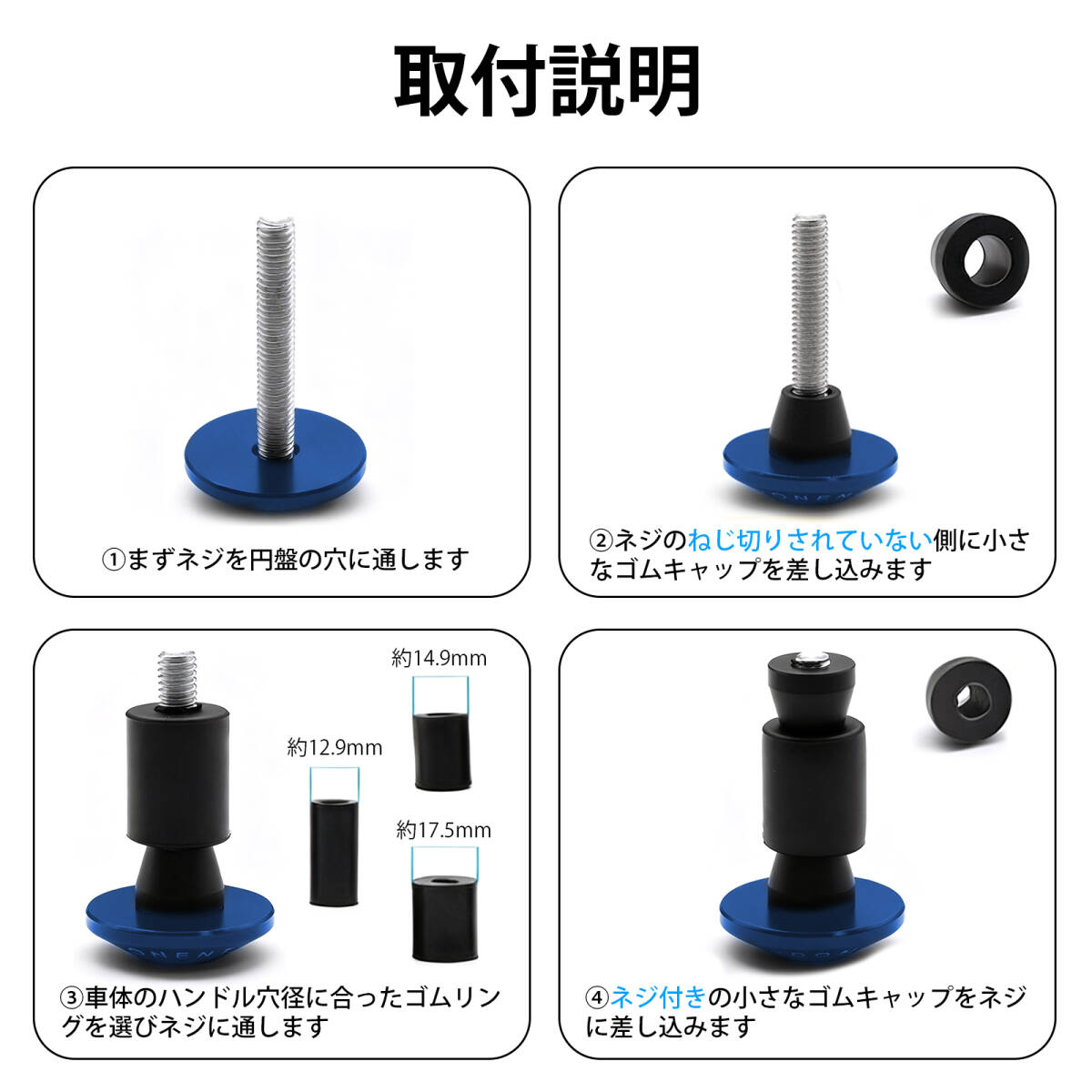 取付説明

①まずネジを円盤の穴に通します

②ネジのねじ切りされていない側に小さなゴムキャップを差し込みます

約14.9mm

約12.9mm

約17.5mm

③車体のハンドル穴径に合ったゴムリングを選びネジに通します

④ネジ付きの小さなゴムキャップをネジに差し込みます