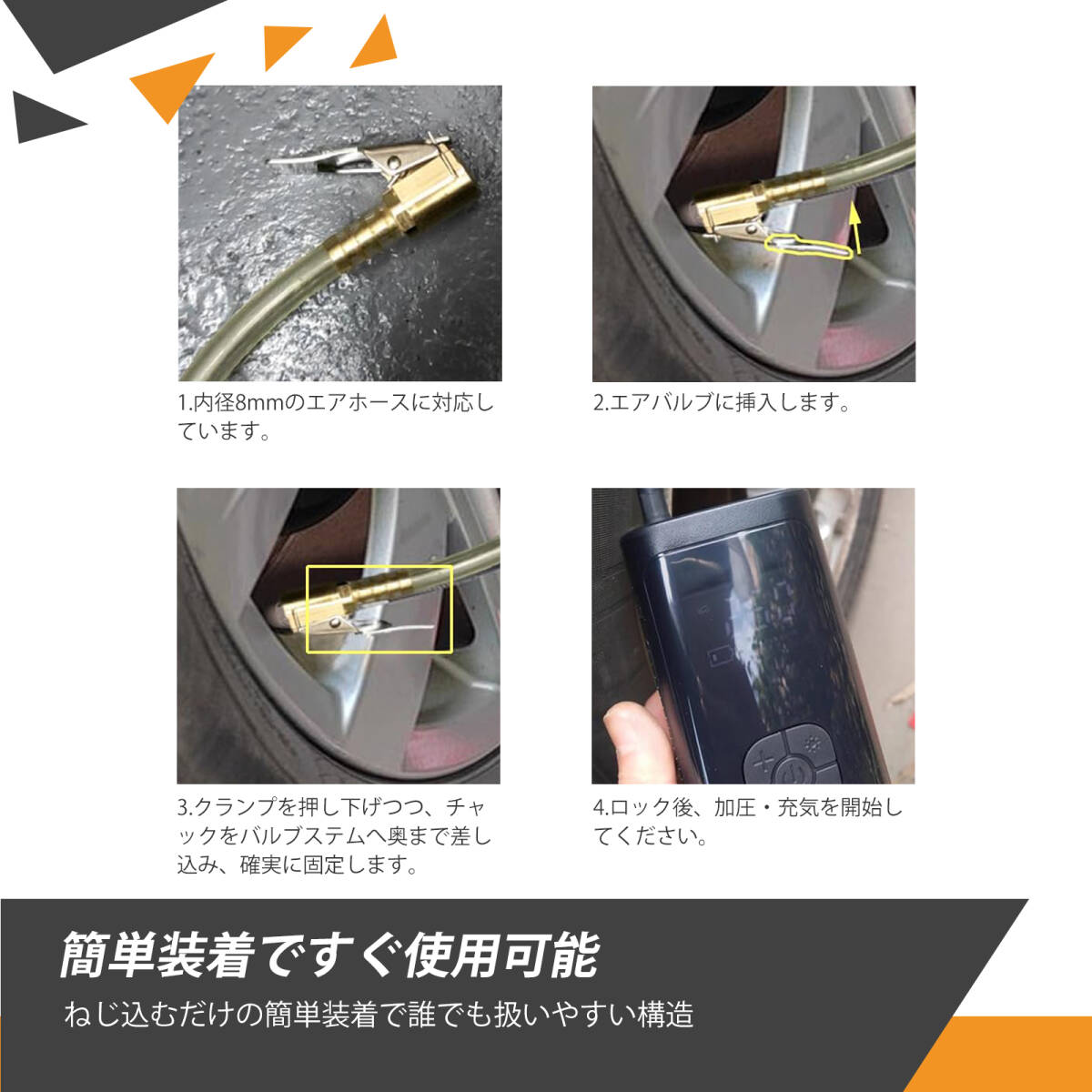 1.内径8mmのエアホースに対応しています。

2.エアバルブに挿入します。

3.クランプを押し下げつつ、チャックをバルブステムへ奥まで差し込み、確実に固定します。

4.ロック後、加圧・充気を開始してください。

簡単装着ですぐ使用可能

ねじ込むだけの簡単装着で誰でも扱いやすい構造