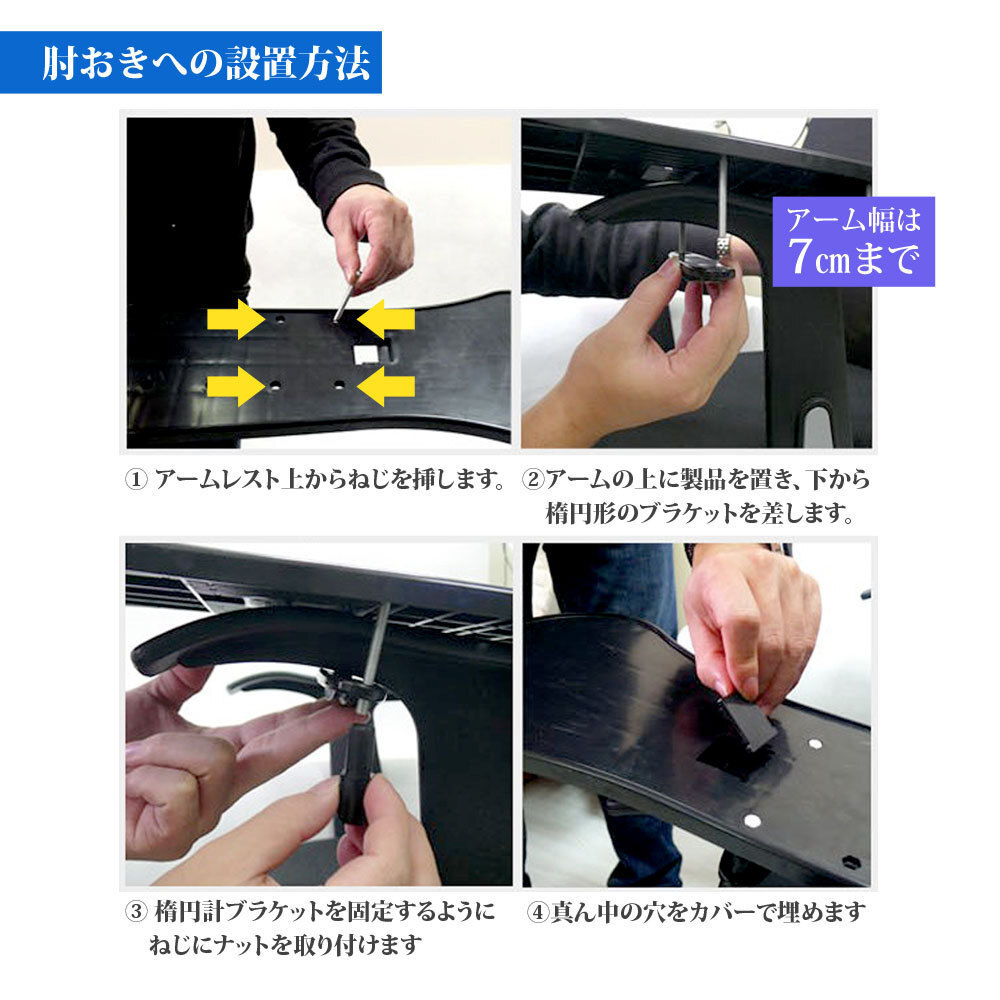 肘おきへの設置方法

アーム幅は
7cmまで

① アームレスト上からねじを挿します。

②アームの上に製品を置き、下から楕円形のブラケットを差します。

③ 楕円計ブラケットを固定するようにねじにナットを取り付けます

④真ん中の穴をカバーで埋めます