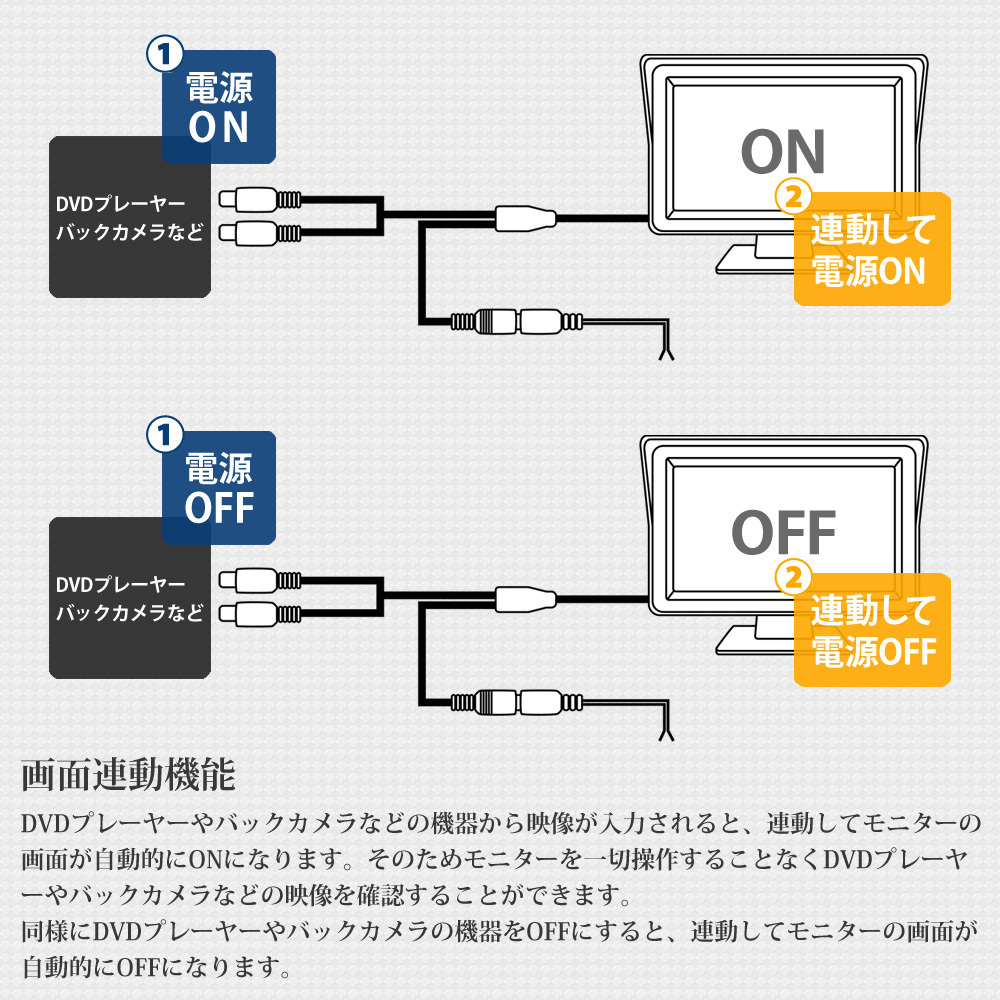 1
電源
ON

DVDプレーヤー
バックカメラなど

ON

2
連動して
電源ON

1
電源
OFF

DVDプレーヤー
バックカメラなど

OFF

2
連動して
電源OFF

画面連動機能

DVDプレーヤーやバックカメラなどの機器から映像が入力されると、連動してモニターの画面が自動的にONになります。そのためモニターを一切操作することなくDVDプレーヤーやバックカメラなどの映像を確認することができます。
同様にDVDプレーヤーやバックカメラの機器をOFFにすると、連動してモニターの画面が自動的にOFFになります。