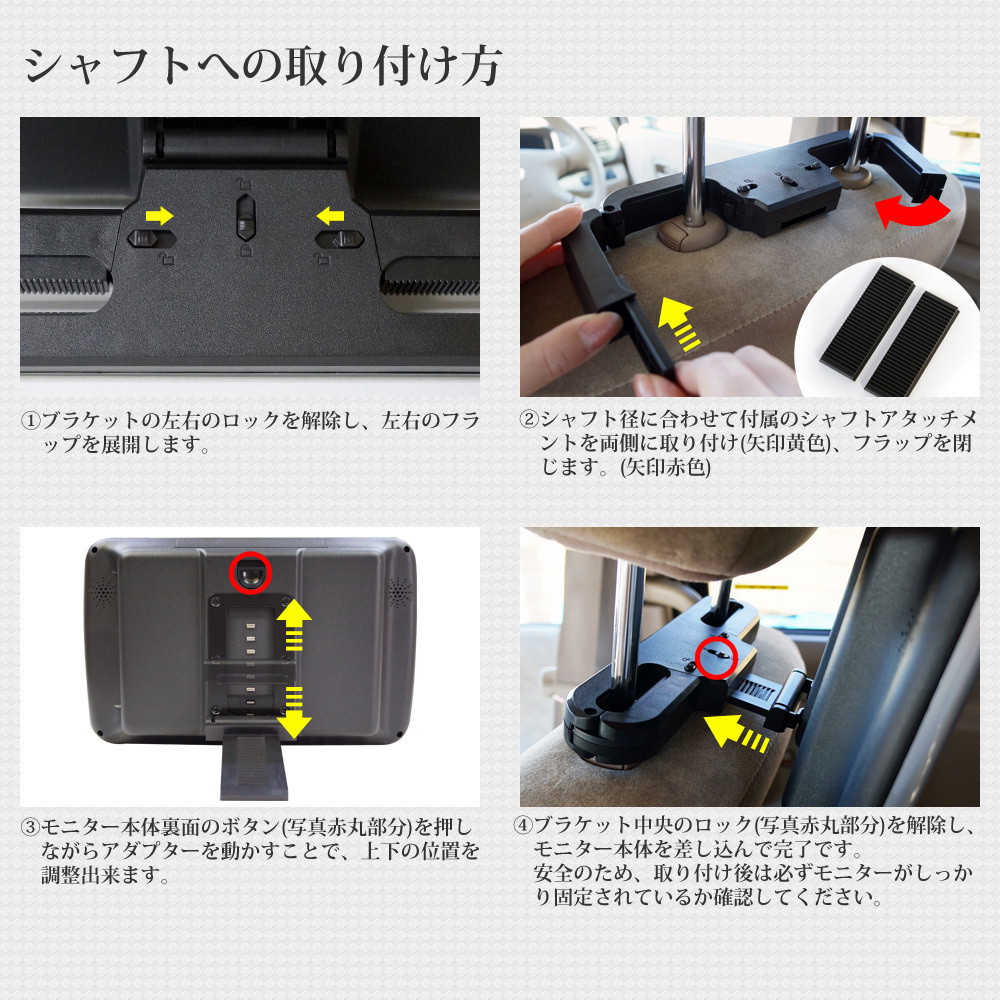 シャフトへの取り付け方

①ブラケットの左右のロックを解除し、左右のフラップを展開します。

②シャフト径に合わせて付属のシャフトアタッチメントを両側に取り付け(矢印黄色)、フラップを閉じます。(矢印赤色)

③モニター本体裏面のボタン(写真赤丸部分)を押しながらアダプターを動かすことで、上下の位置を調整出来ます。

④ブラケット中央のロック(写真赤丸部分)を解除し、モニター本体を差し込んで完了です。
安全のため、取り付け後は必ずモニターがしっかり固定されているか確認してください。