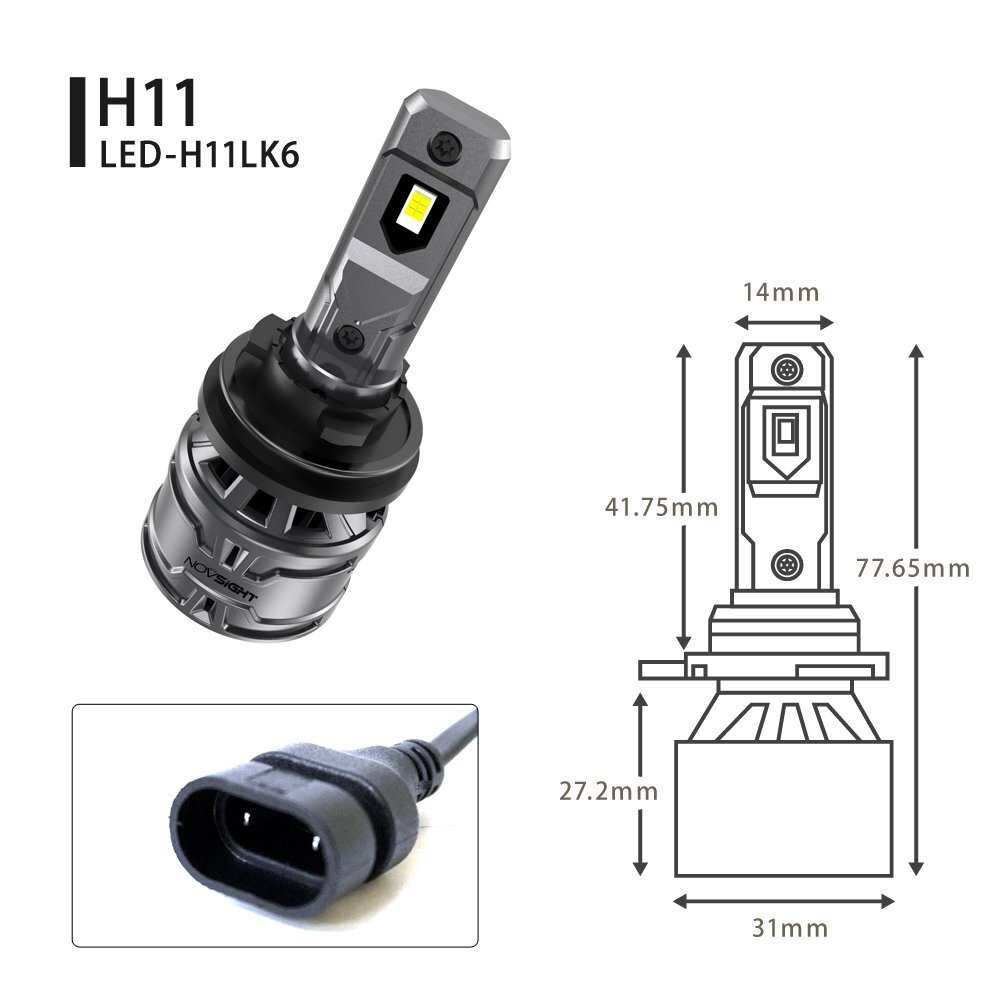 H11
LED-H11LK6

NOVSIGHT

14mm
41.75mm
77.65mm
27.2mm
31mm