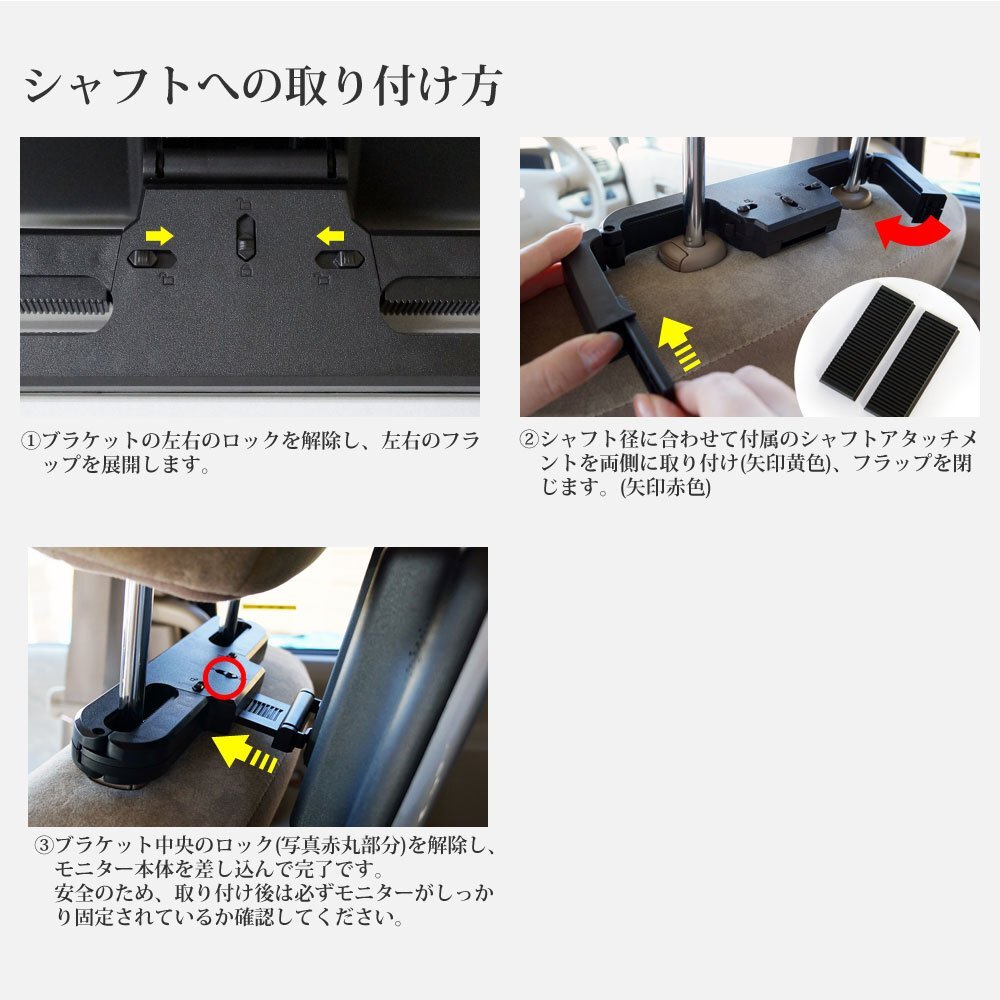 シャフトへの取り付け方

①ブラケットの左右のロックを解除し、左右のフラップを展開します。

②シャフト径に合わせて付属のシャフトアタッチメントを両側に取り付け(矢印黄色)、フラップを閉じます。(矢印赤色)

③ブラケット中央のロック(写真赤丸部分)を解除し、モニター本体を差し込んで完了です。
安全のため、取り付け後は必ずモニターがしっかり固定されているか確認してください。