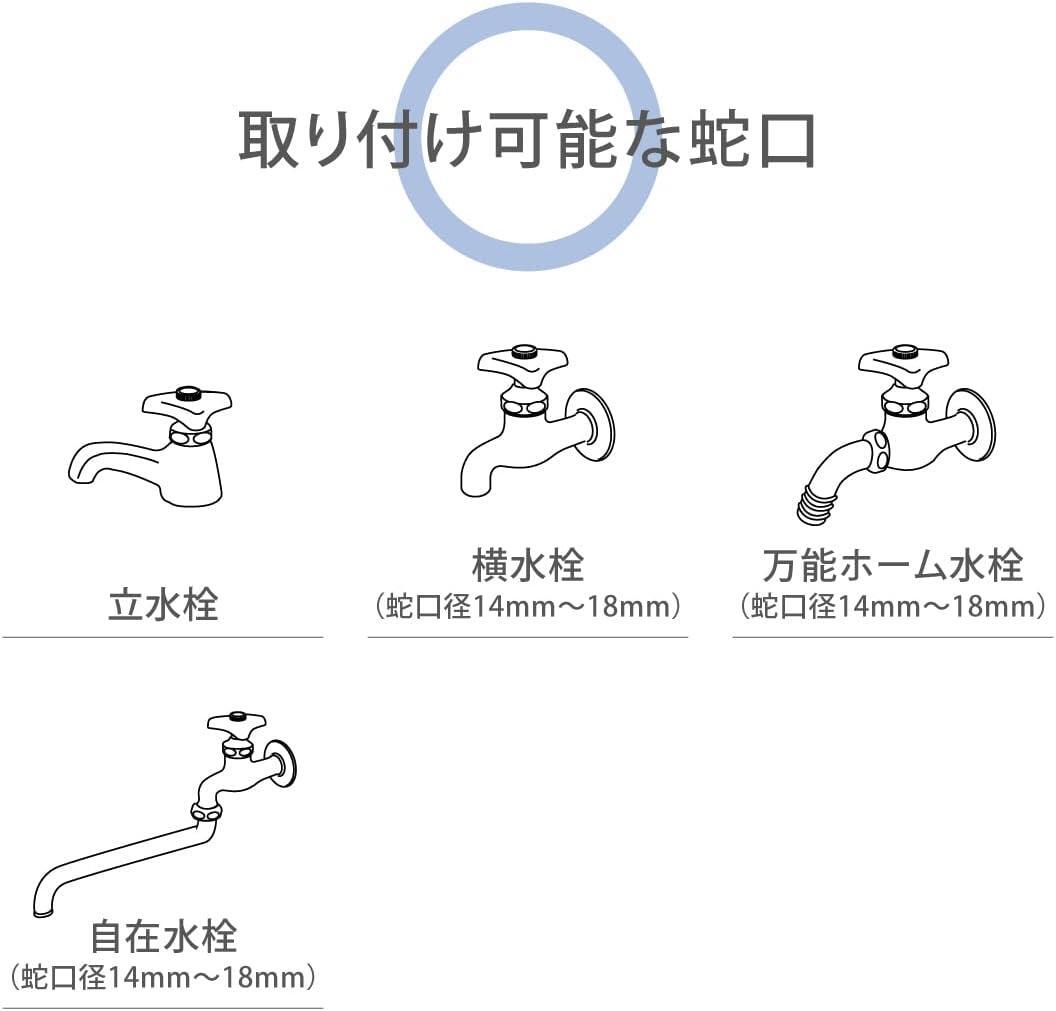 取り付け可能な蛇口

立水栓

横水栓
（蛇口径14mm～18mm）

万能ホーム水栓
（蛇口径14mm～18mm）

自在水栓
（蛇口径14mm～18mm）