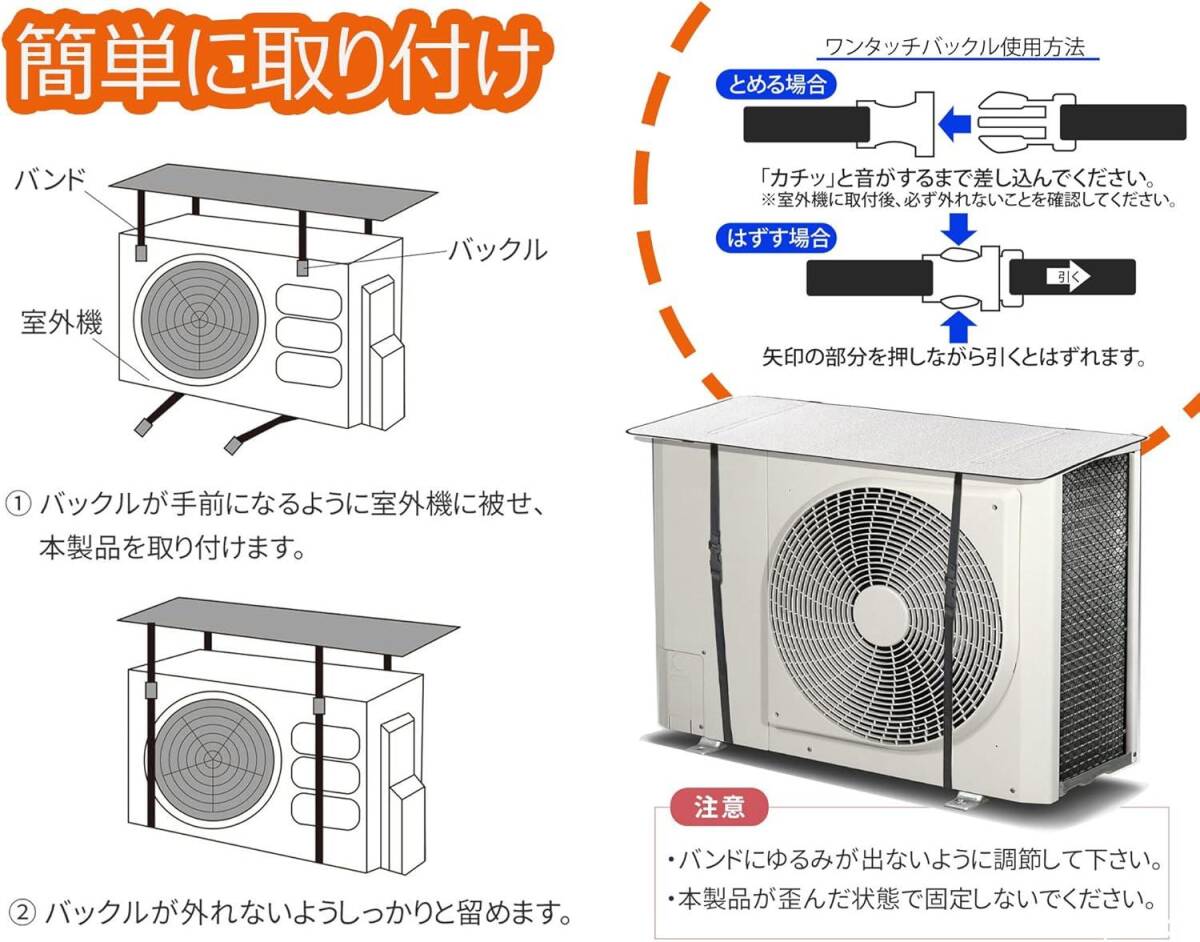 簡単に取り付け

バンド

バックル

室外機

① バックルが手前になるように室外機に被せ、本製品を取り付けます。

② バックルが外れないようしっかりと留めます。

ワンタッチバックル使用方法

とめる場合

「カチッ」と音がするまで差し込んでください。
※室外機に取付後、必ず外れないことを確認してください。

はずす場合

引く

矢印の部分を押しながら引くとはずれます。

注意

・バンドにゆるみが出ないように調節して下さい。
・本製品が歪んだ状態で固定しないでください。