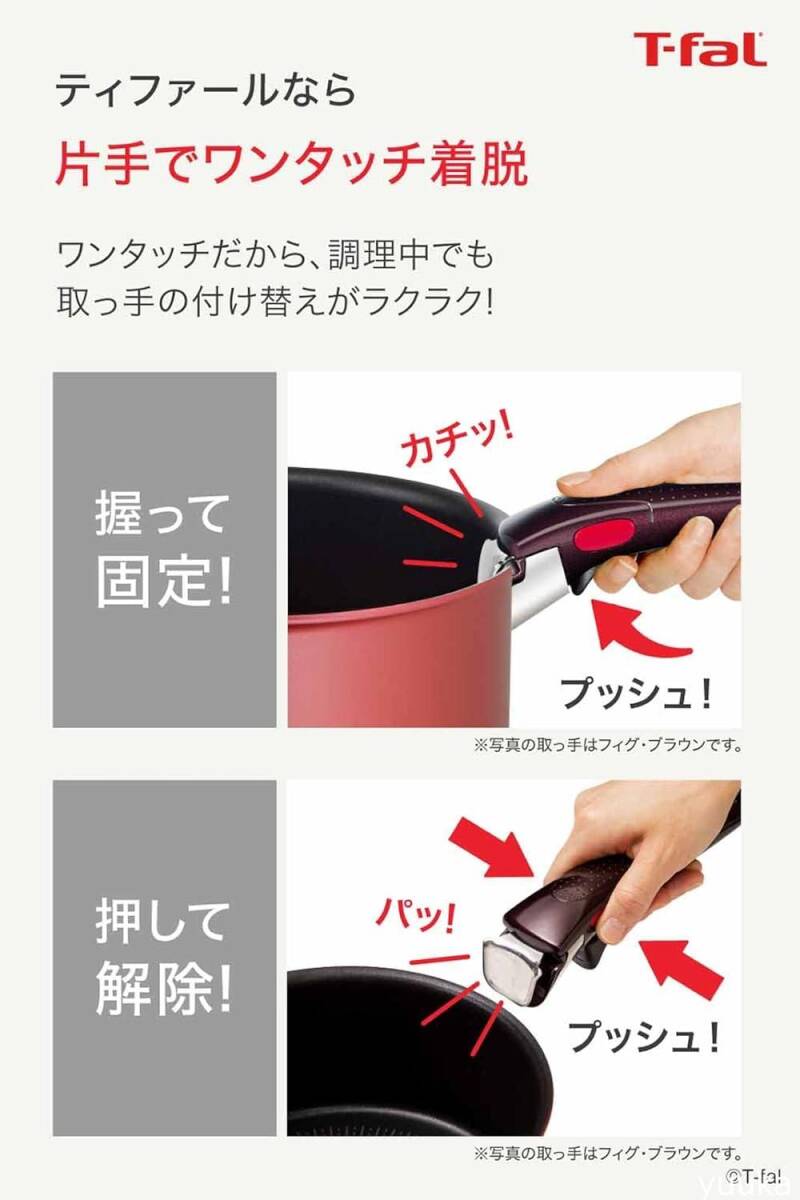 T-fal

ティファールなら

片手でワンタッチ着脱

ワンタッチだから、調理中でも取っ手の付け替えがラクラク!

握って固定!

カチッ!

プッシュ!

※写真の取っ手はフィグ・ブラウンです。

押して解除!

パッ!

プッシュ!

※写真の取っ手はフィグ・ブラウンです。

©T-fal

yuuka