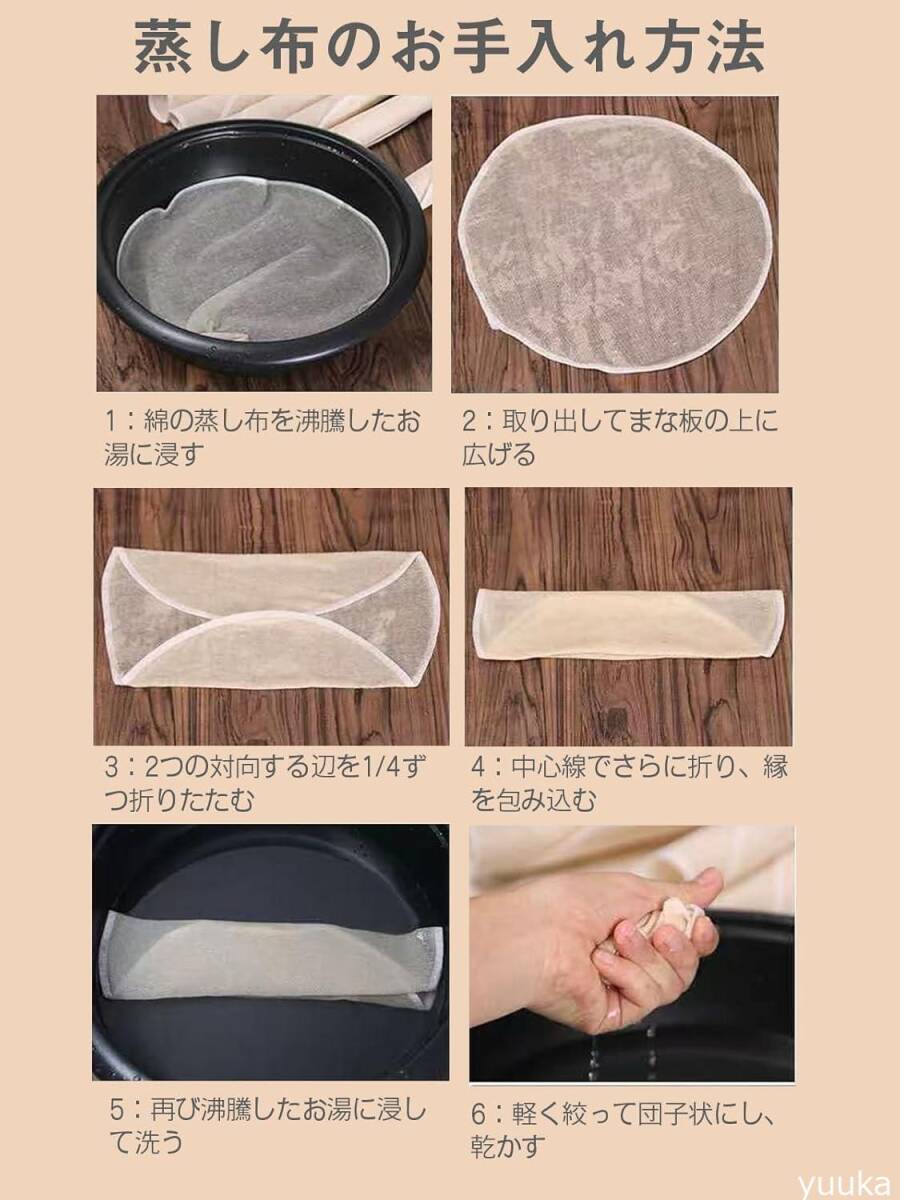 蒸し布のお手入れ方法

1：綿の蒸し布を沸騰したお湯に浸す

2：取り出してまな板の上に広げる

3：2つの対向する辺を1/4ずつ折りたたむ

4：中心線でさらに折り、縁を包み込む

5：再び沸騰したお湯に浸して洗う

6：軽く絞って団子状にし、乾かす

yuuka