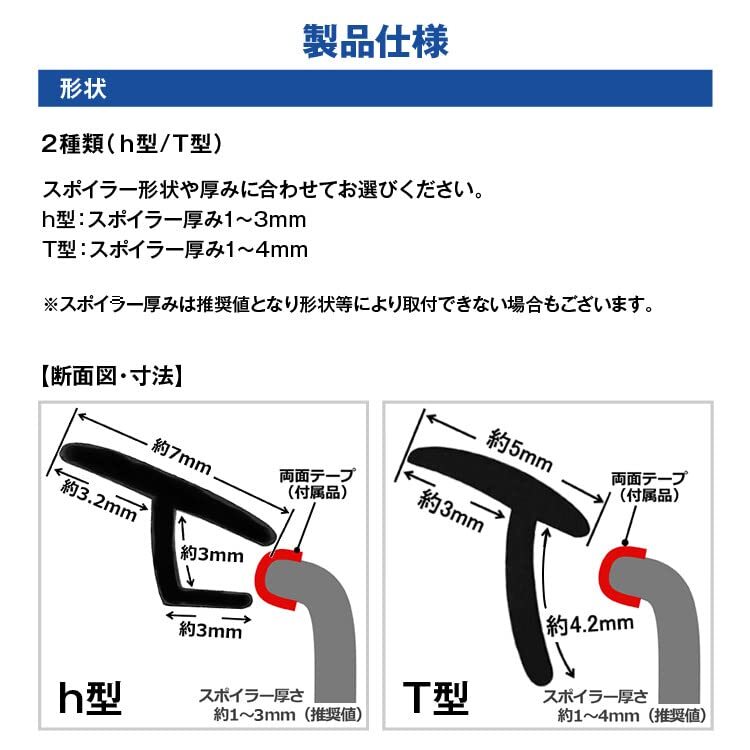 製品仕様

形状

2種類（h型/T型）

スポイラー形状や厚みに合わせてお選びください。
h型：スポイラー厚み1～3mm
T型：スポイラー厚み1～4mm

※スポイラー厚みは推奨値となり形状等により取付できない場合もございます。

【断面図・寸法】

約7mm
約3.2mm
約3mm
約3mm
両面テープ（付属品）
h型
スポイラー厚さ 約1～3mm（推奨値）

約5mm
約3mm
約4.2mm
両面テープ（付属品）
T型
スポイラー厚さ 約1～4mm（推奨値）