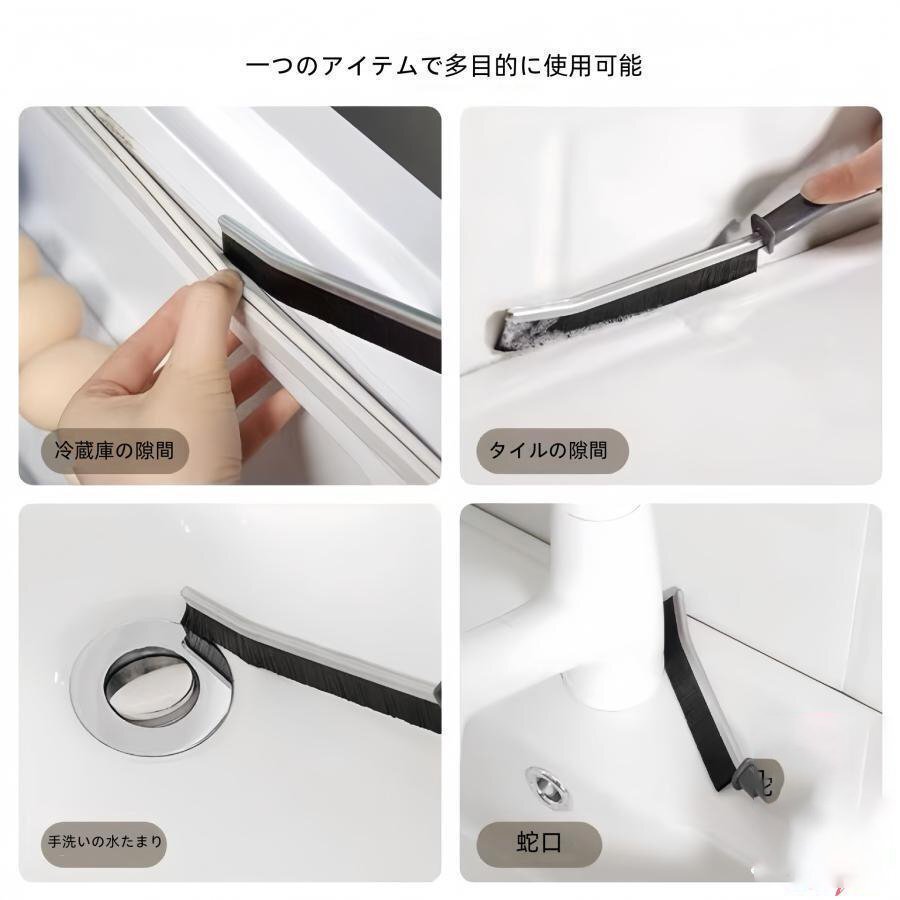 一つのアイテムで多目的に使用可能

冷蔵庫の隙間

タイルの隙間

手洗いの水たまり

蛇口