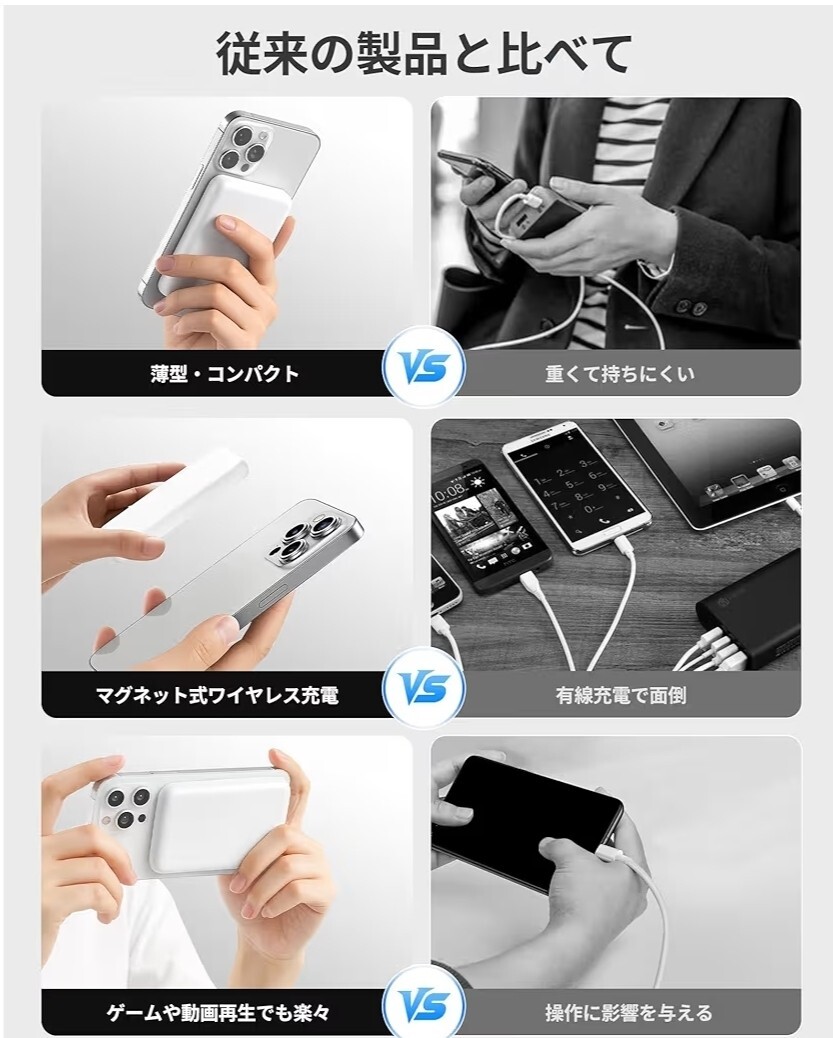 従来の製品と比べて

薄型・コンパクト
VS
重くて持ちにくい

マグネット式ワイヤレス充電
VS
有線充電で面倒

ゲームや動画再生でも楽々
VS
操作に影響を与える