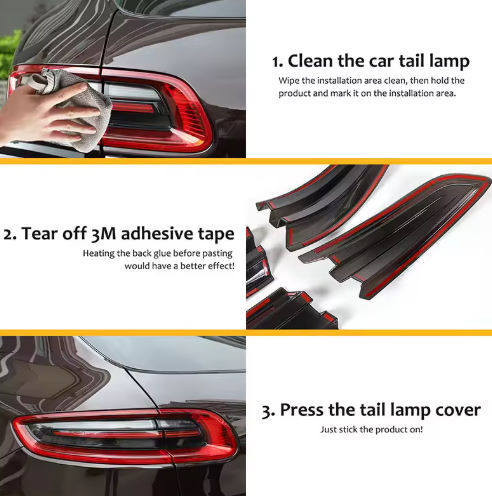 1. Clean the car tail lamp
Wipe the installation area clean, then hold the product and mark it on the installation area.

2. Tear off 3M adhesive tape
Heating the back glue before pasting would have a better effect!

3. Press the tail lamp cover
Just stick the product on!