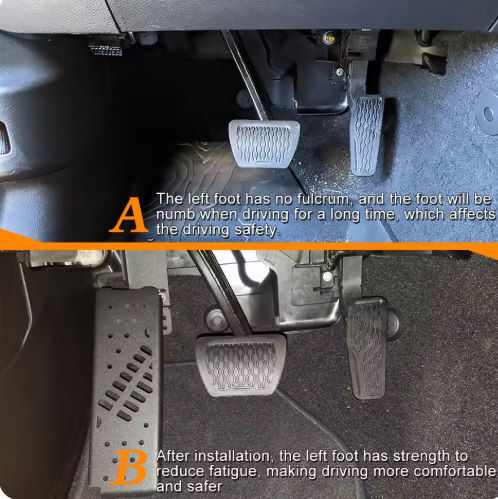 A The left foot has no fulcrum, and the foot will be numb when driving for a long time, which affects the driving safety.

B After installation, the left foot has strength to reduce fatigue, making driving more comfortable and safer