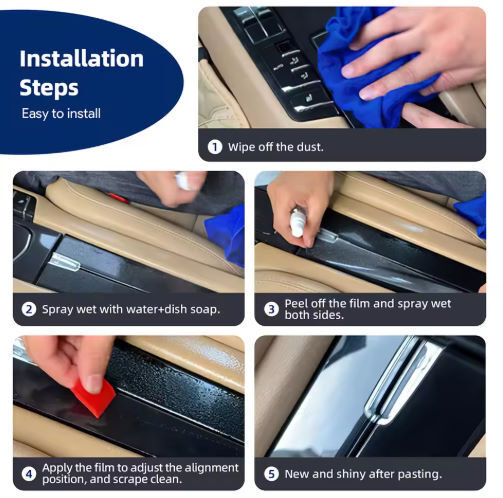 Installation Steps
Easy to install

1 Wipe off the dust.

2 Spray wet with water+dish soap.

3 Peel off the film and spray wet both sides.

4 Apply the film to adjust the alignment position, and scrape clean.

5 New and shiny after pasting.