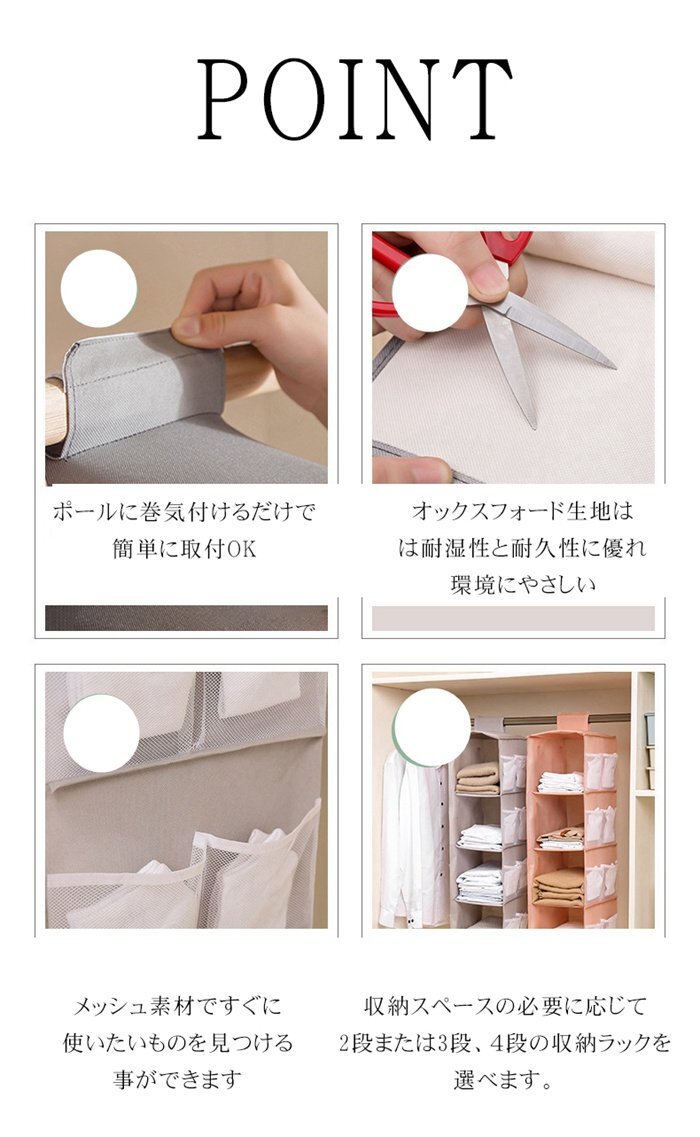 POINT

ポールに巻気付けるだけで
簡単に取付OK

オックスフォード生地は
は耐湿性と耐久性に優れ
環境にやさしい

メッシュ素材ですぐに
使いたいものを見つける
事ができます

収納スペースの必要に応じて
2段または3段、4段の収納ラックを
選べます。