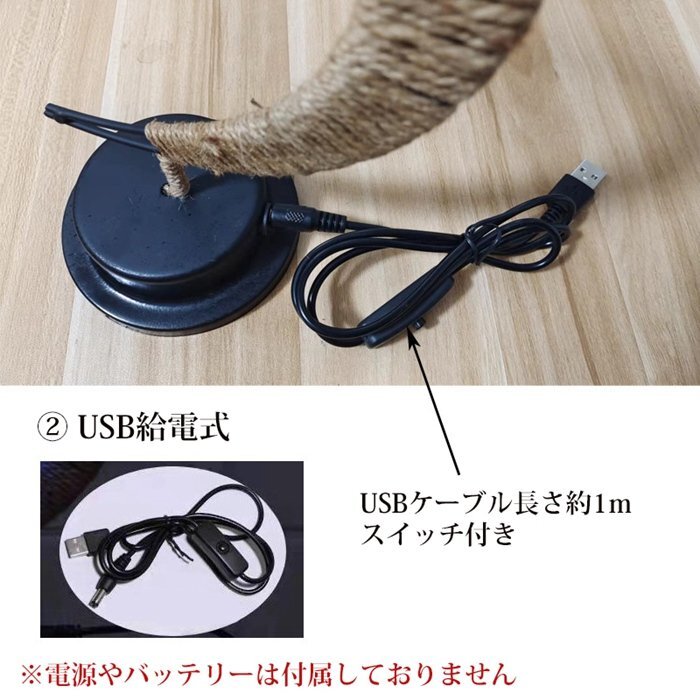 ② USB給電式

USBケーブル長さ約1m
スイッチ付き

※電源やバッテリーは付属しておりません