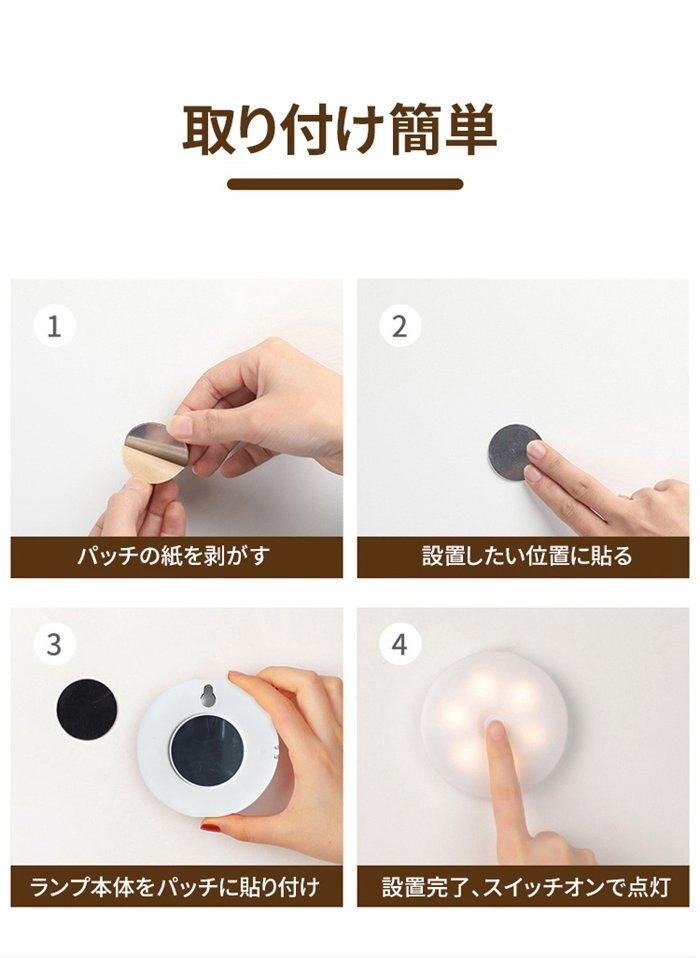 取り付け簡単

1

パッチの紙を剥がす

2

設置したい位置に貼る

3

ランプ本体をパッチに貼り付け

4

設置完了、スイッチオンで点灯