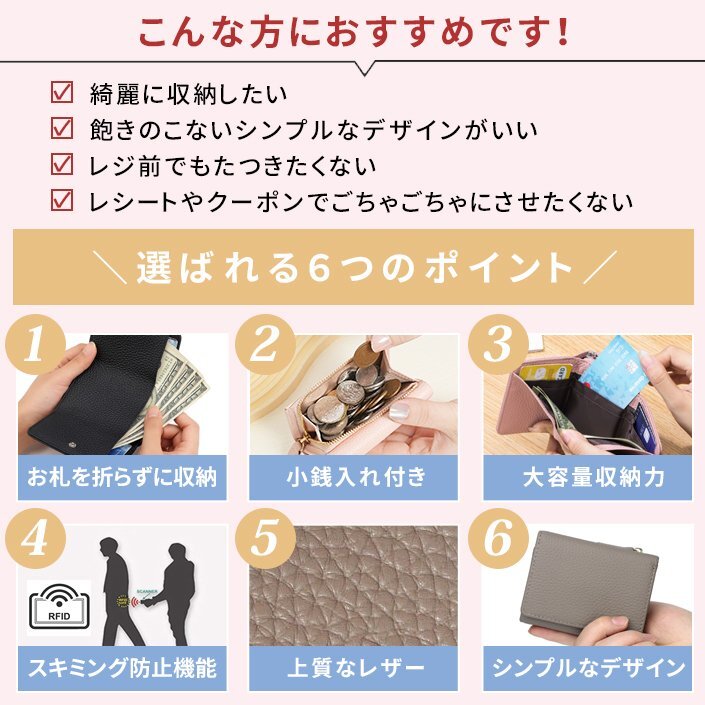 こんな方におすすめです！

☑ 綺麗に収納したい
☑ 飽きのこないシンプルなデザインがいい
☑ レジ前でもたつきたくない
☑ レシートやクーポンでごちゃごちゃにさせたくない

＼選ばれる6つのポイント／

1
お札を折らずに収納

2
小銭入れ付き

3
大容量収納力

4
RFID
SCANNER
スキミング防止機能

5
上質なレザー

6
シンプルなデザイン