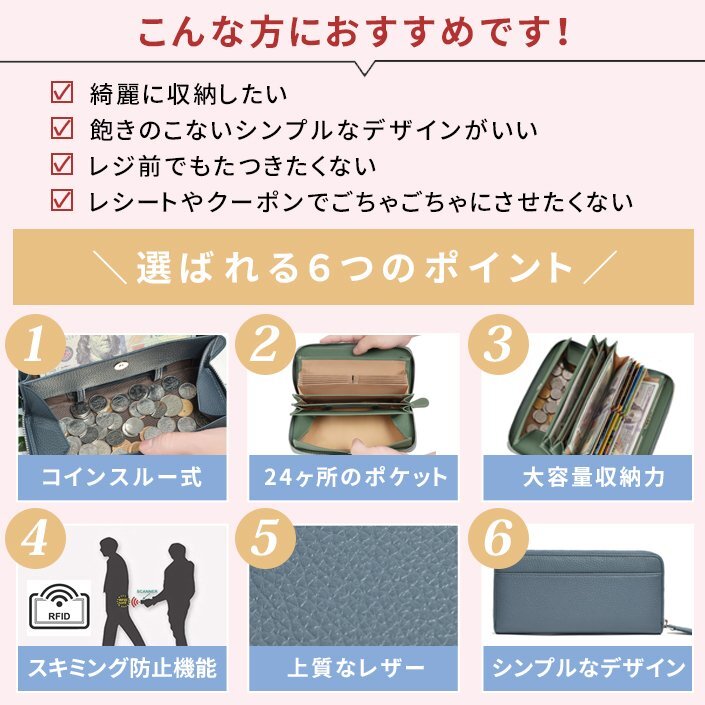 こんな方におすすめです!

☑ 綺麗に収納したい
☑ 飽きのこないシンプルなデザインがいい
☑ レジ前でもたつきたくない
☑ レシートやクーポンでごちゃごちゃにさせたくない

＼選ばれる6つのポイント／

1
コインスルー式

2
24ヶ所のポケット

3
大容量収納力

4
RFID
SCANNER
スキミング防止機能

5
上質なレザー

6
シンプルなデザイン