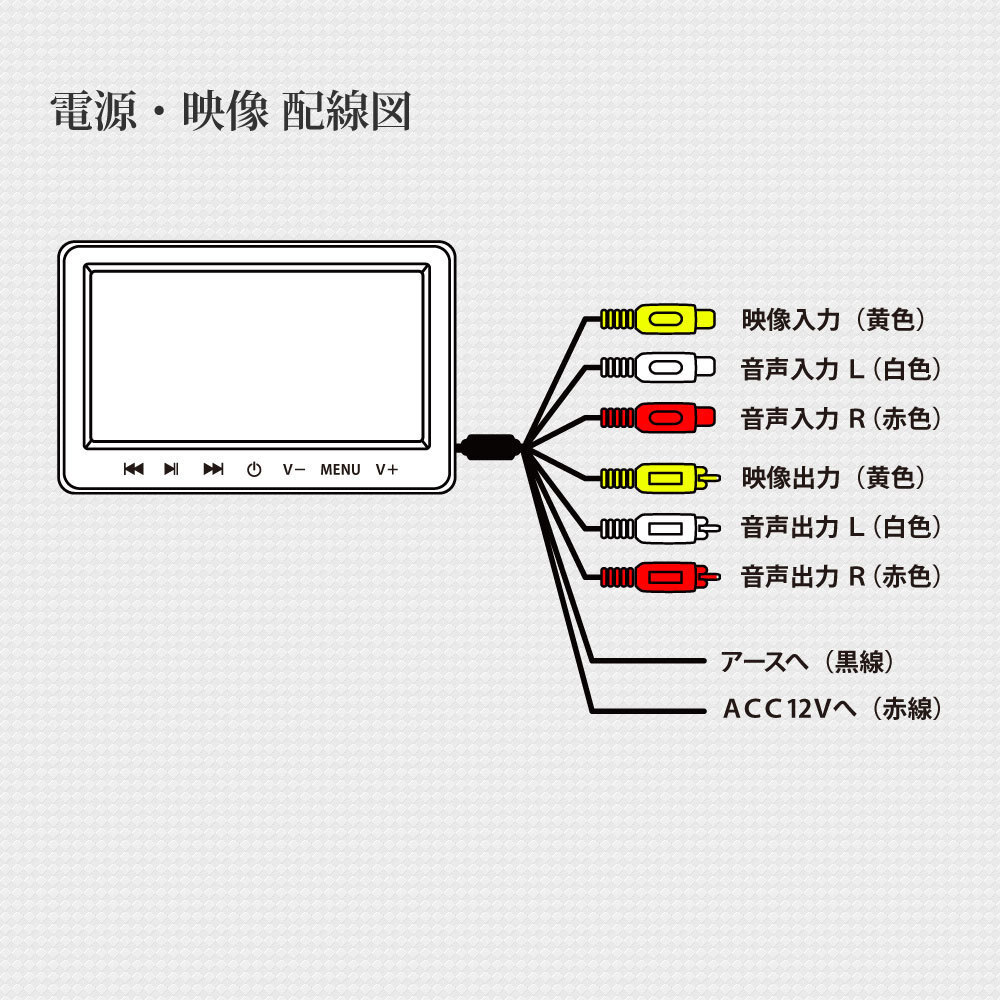 電源・映像 配線図

V− MENU V+

映像入力（黄色）
音声入力 L（白色）
音声入力 R（赤色）
映像出力（黄色）
音声出力 L（白色）
音声出力 R（赤色）
アースへ（黒線）
ACC12Vへ（赤線）