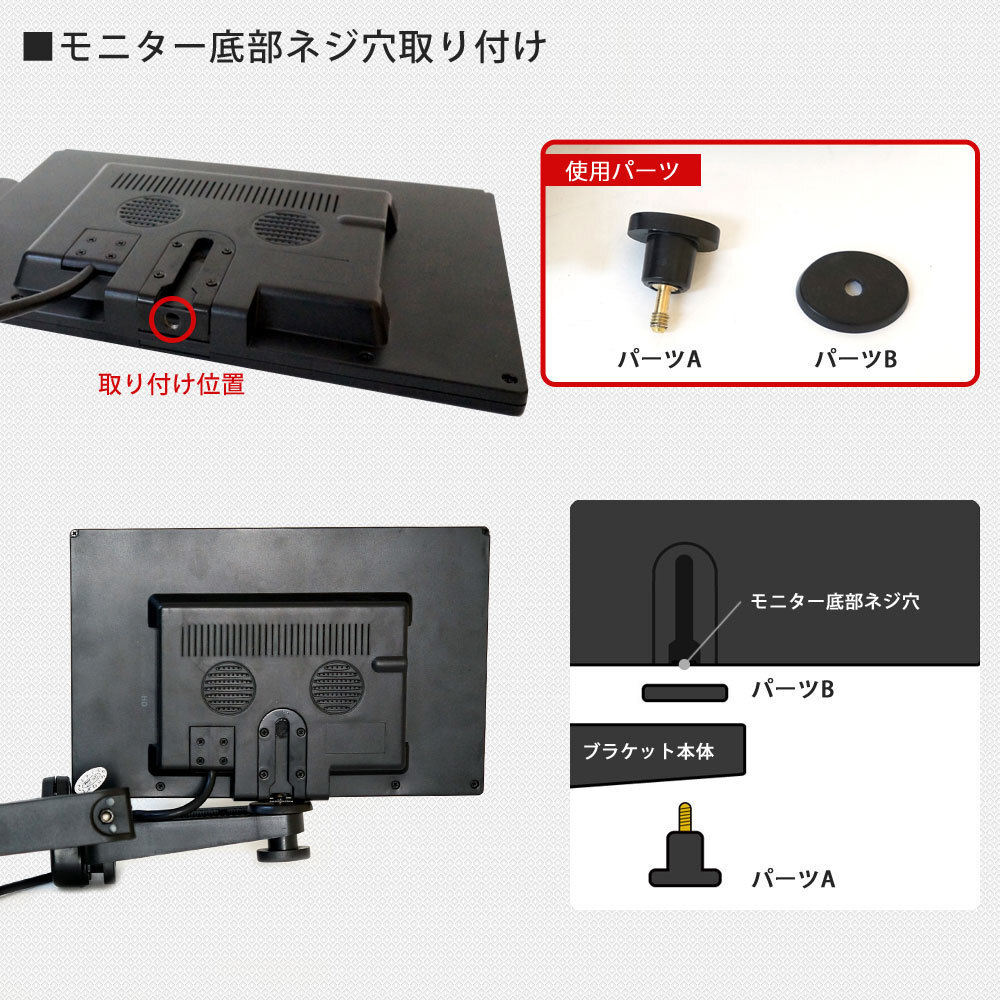 ■モニター底部ネジ穴取り付け

取り付け位置

使用パーツ

パーツA

パーツB

モニター底部ネジ穴

パーツB

ブラケット本体

パーツA