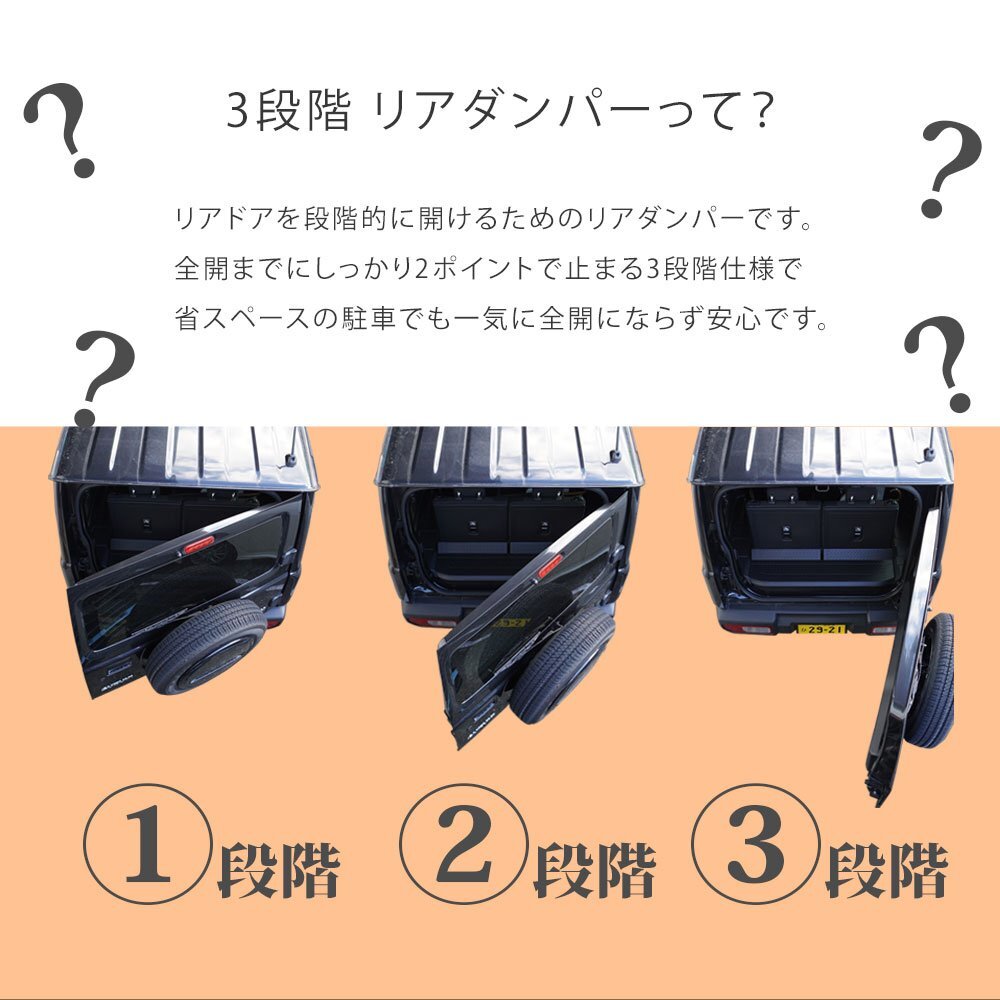 ?
3段階 リアダンパーって?
?
リアドアを段階的に開けるためのリアダンパーです。
全開までにしっかり2ポイントで止まる3段階仕様で
省スペースの駐車でも一気に全開にならず安心です。
?
?

29-21

①段階 ②段階 ③段階