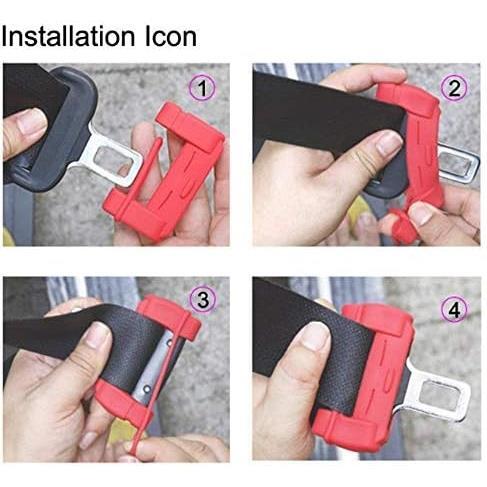 Installation Icon

1

2

3

4