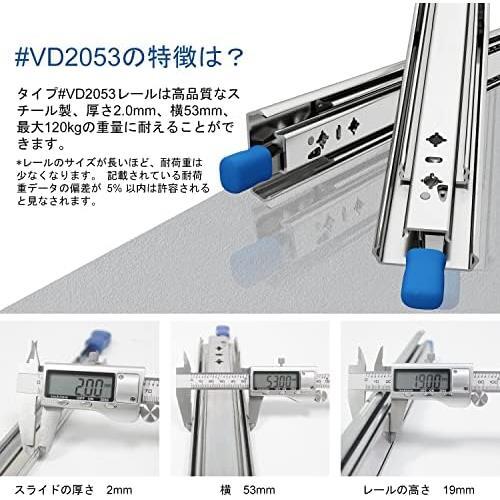 #VD2053の特徴は？

タイプ#VD2053レールは高品質なスチール製、厚さ2.0mm、横53mm、最大120kgの重量に耐えることができます。

*レールのサイズが長いほど、耐荷重は少なくなります。 記載されている耐荷重データの偏差が 5% 以内は許容されると見なされます。

2.00

53.00

19.00

スライドの厚さ　2mm

横　53mm

レールの高さ　19mm