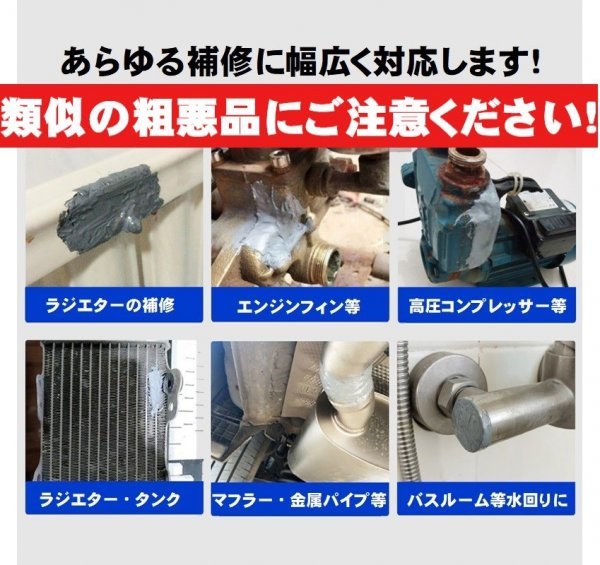 あらゆる補修に幅広く対応します!

類似の粗悪品にご注意ください!

ラジエターの補修

エンジンフィン等

高圧コンプレッサー等

ラジエター・タンク

マフラー・金属パイプ等

バスルーム等水回りに