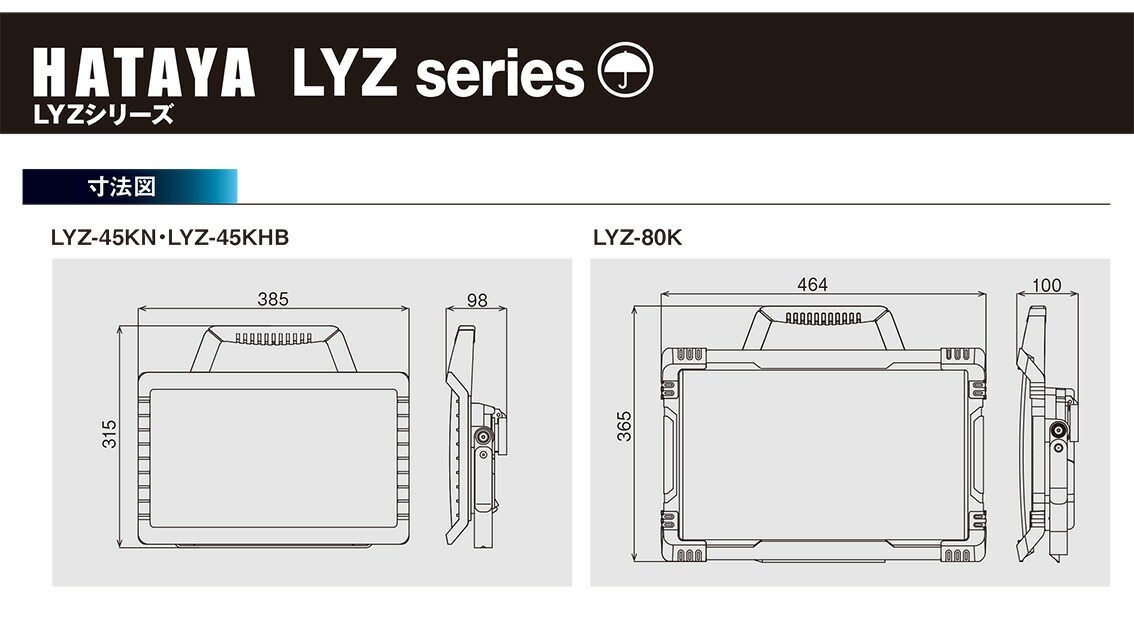 HATAYA LYZ series
LYZシリーズ

寸法図

LYZ-45KN・LYZ-45KHB

385
98
315

LYZ-80K

464
100
365