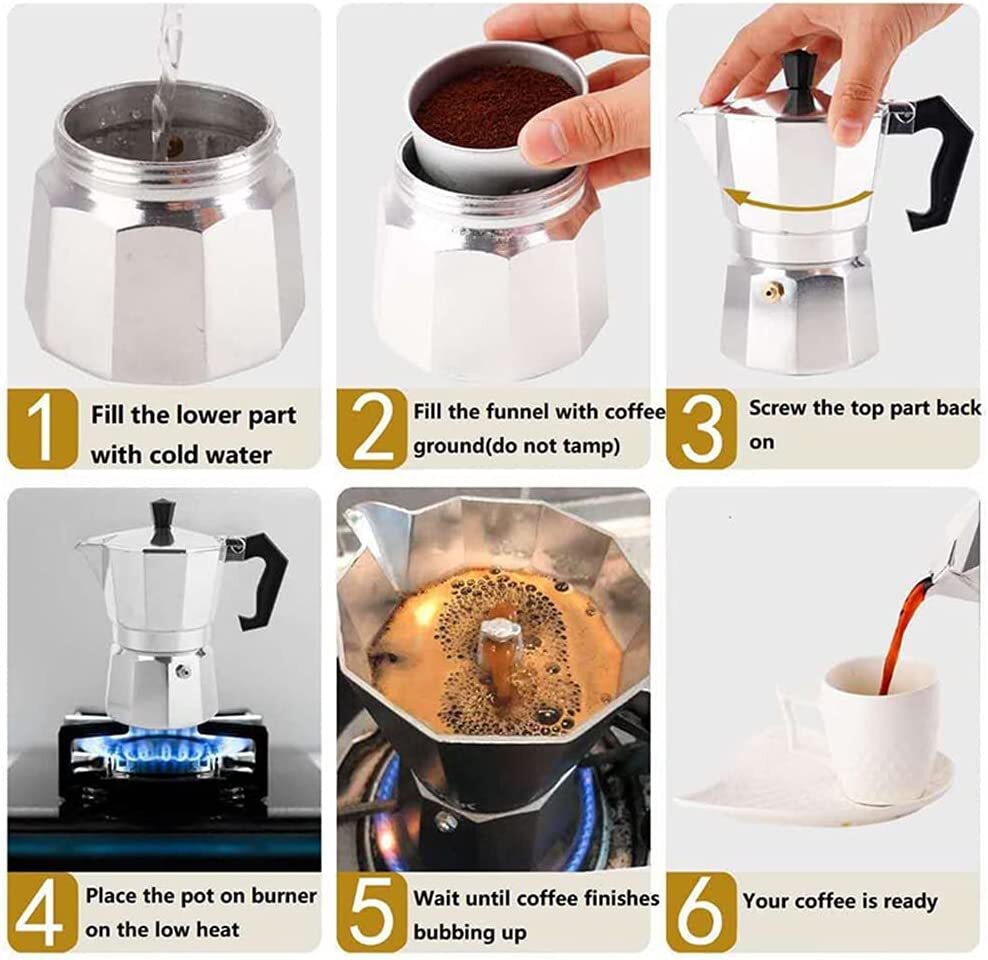 1 Fill the lower part with cold water

2 Fill the funnel with coffee ground(do not tamp)

3 Screw the top part back on

4 Place the pot on burner on the low heat

5 Wait until coffee finishes bubbing up

6 Your coffee is ready