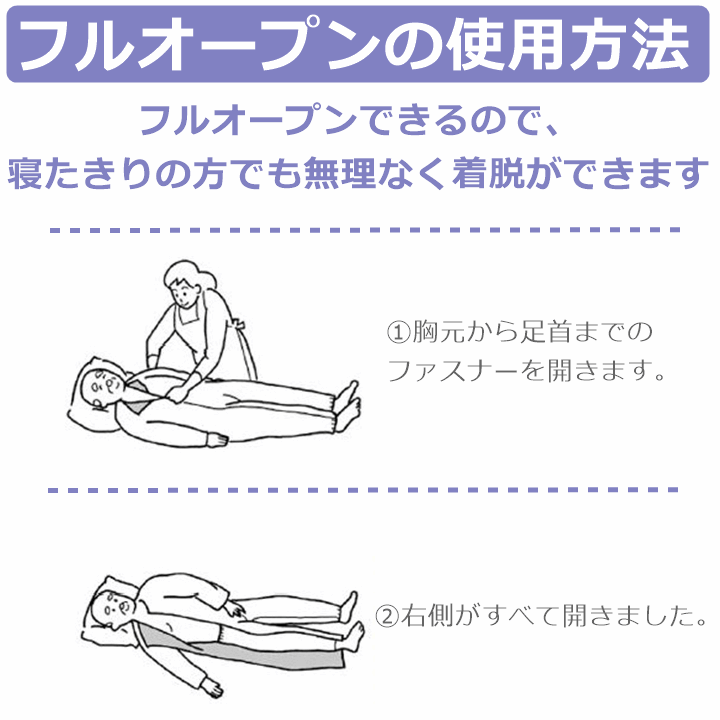 フルオープンの使用方法

フルオープンできるので、
寝たきりの方でも無理なく着脱ができます

①胸元から足首までのファスナーを開きます。

②右側がすべて開きました。