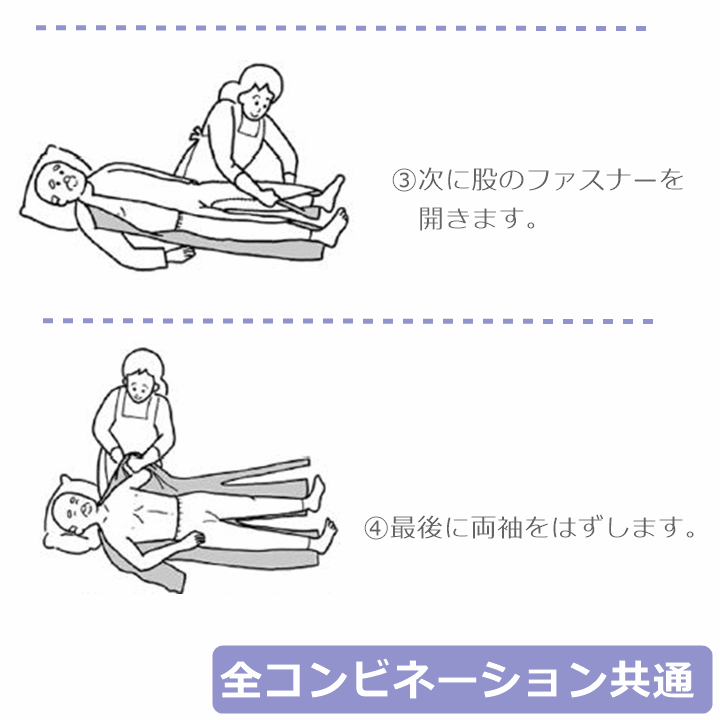 ③次に股のファスナーを開きます。

④最後に両袖をはずします。

全コンビネーション共通