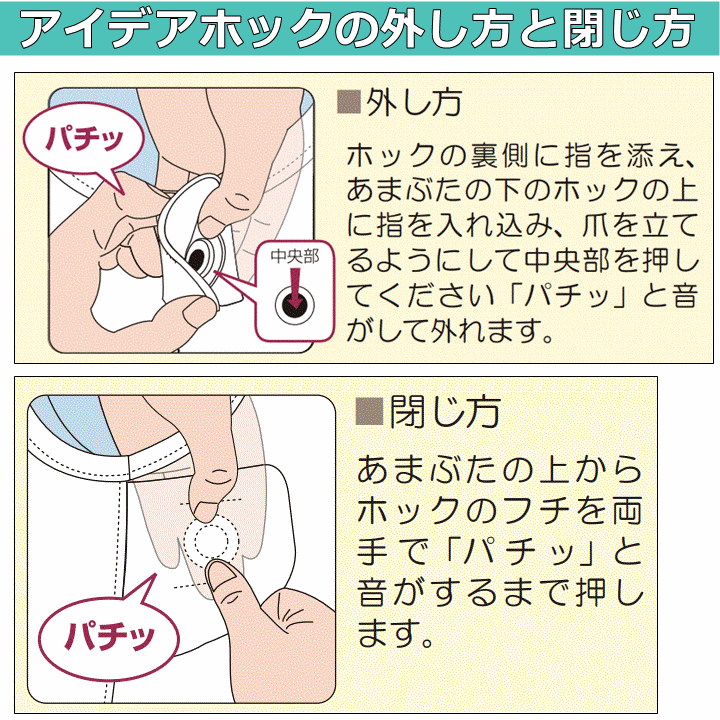 アイデアホックの外し方と閉じ方

パチッ

中央部

■外し方

ホックの裏側に指を添え、あまぶたの下のホックの上に指を入れ込み、爪を立てるようにして中央部を押してください「パチッ」と音がして外れます。

パチッ

■閉じ方

あまぶたの上からホックのフチを両手で「パチッ」と音がするまで押します。