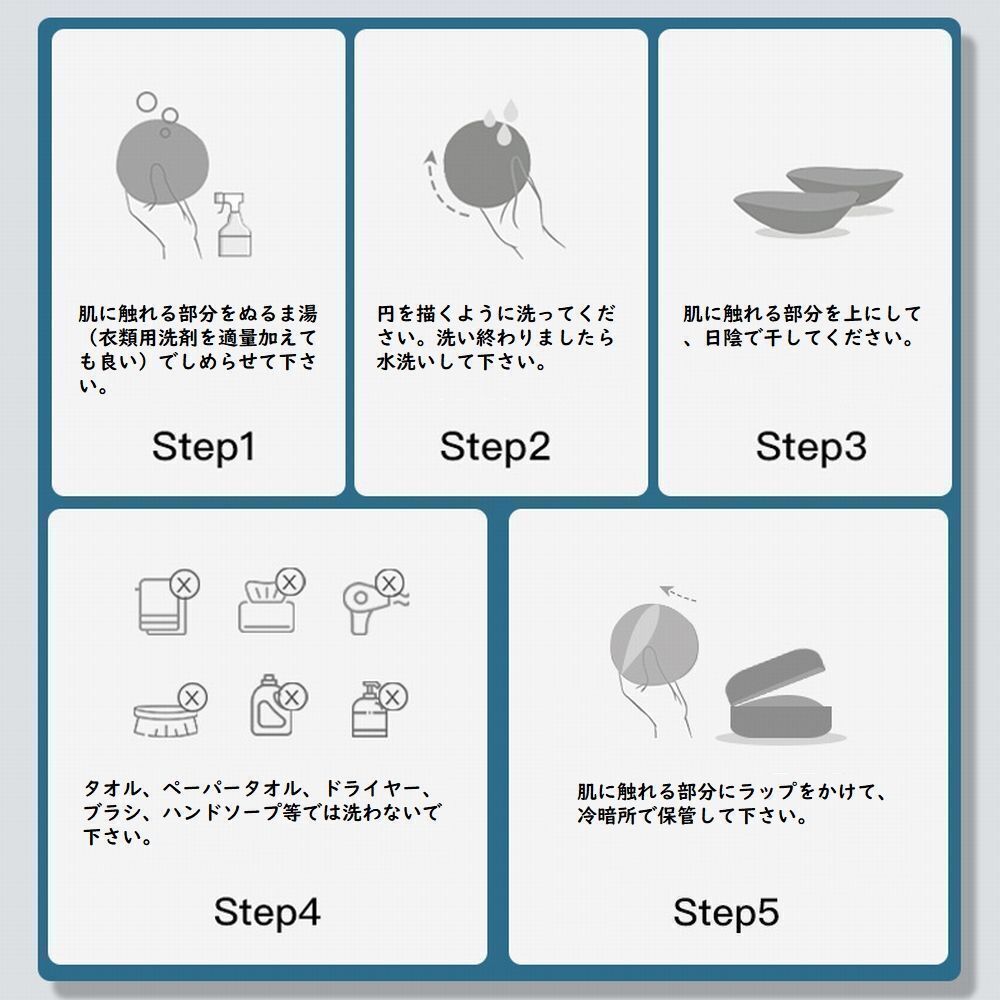 肌に触れる部分をぬるま湯（衣類用洗剤を適量加えても良い）でしめらせて下さい。

Step1

円を描くように洗ってください。洗い終わりましたら水洗いして下さい。

Step2

肌に触れる部分を上にして、日陰で干してください。

Step3

タオル、ペーパータオル、ドライヤー、ブラシ、ハンドソープ等では洗わないで下さい。

Step4

肌に触れる部分にラップをかけて、冷暗所で保管して下さい。

Step5