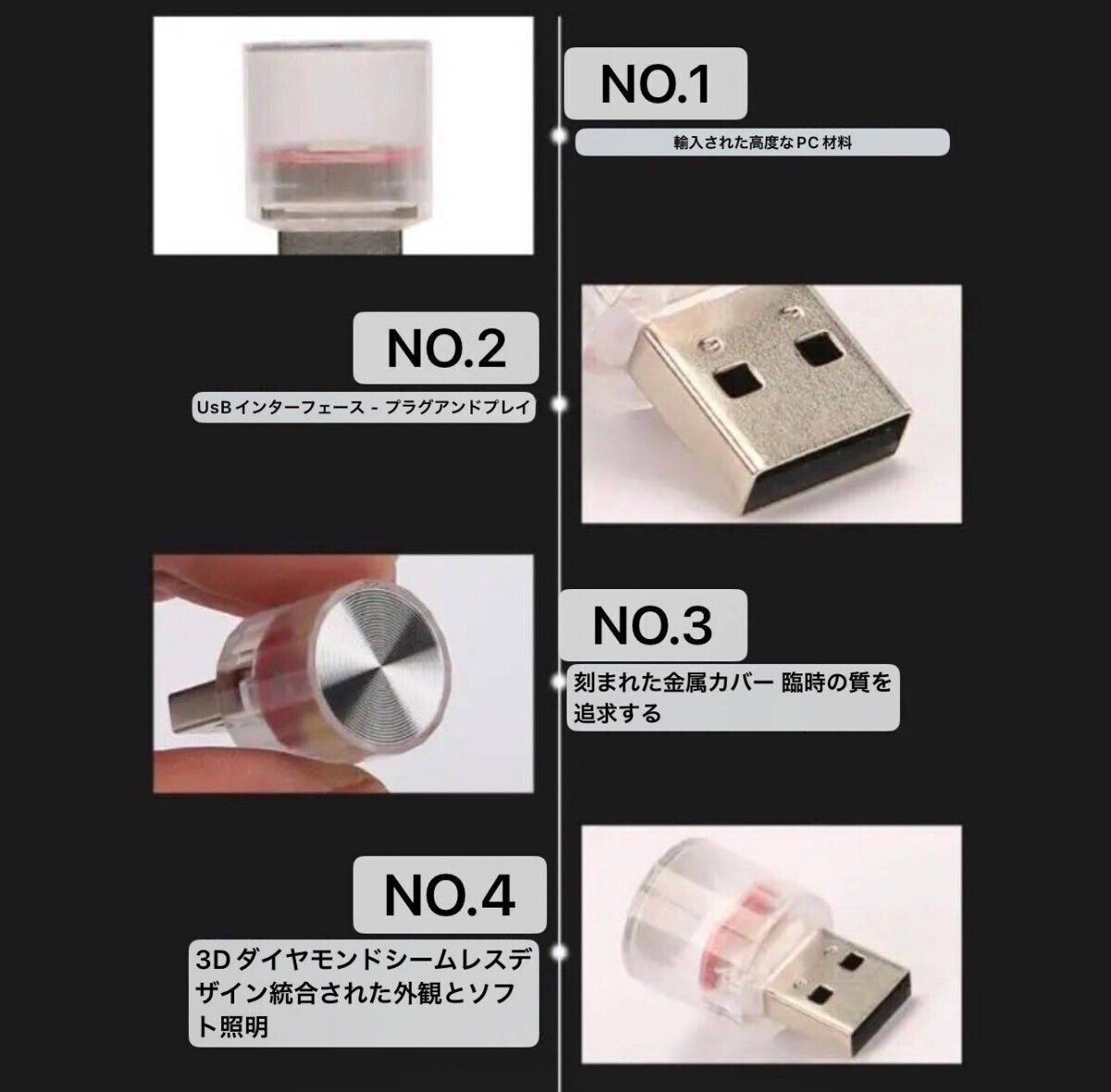 NO.1

輸入された高度なPC材料

NO.2

UsBインターフェース - プラグアンドプレイ

NO.3

刻まれた金属カバー 臨時の質を追求する

NO.4

3Dダイヤモンドシームレスデザイン統合された外観とソフト照明